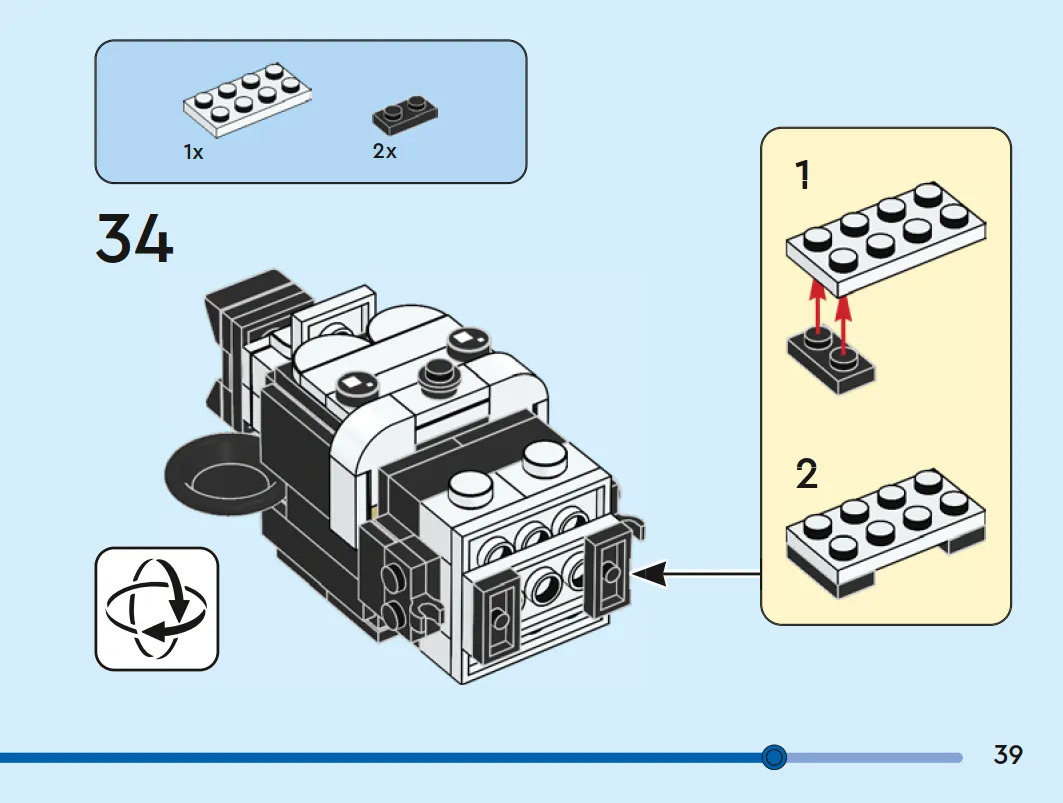 1x 2x

34

1

2

39