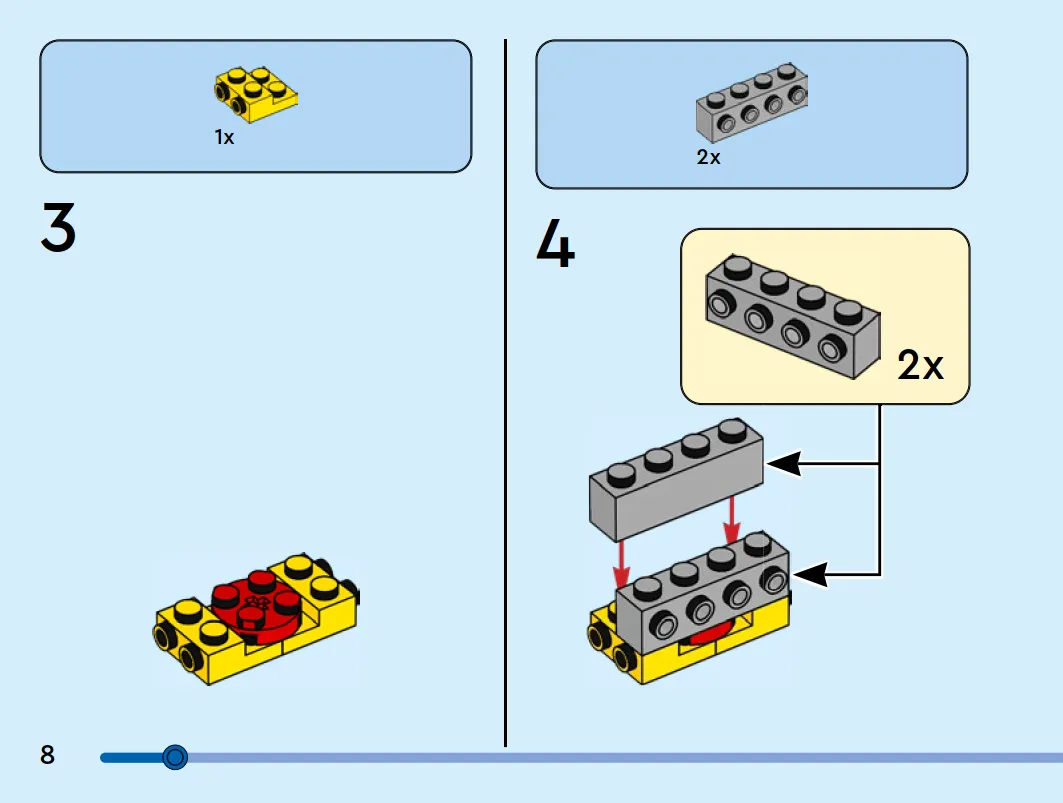 1x

3

2x

4

2x

8