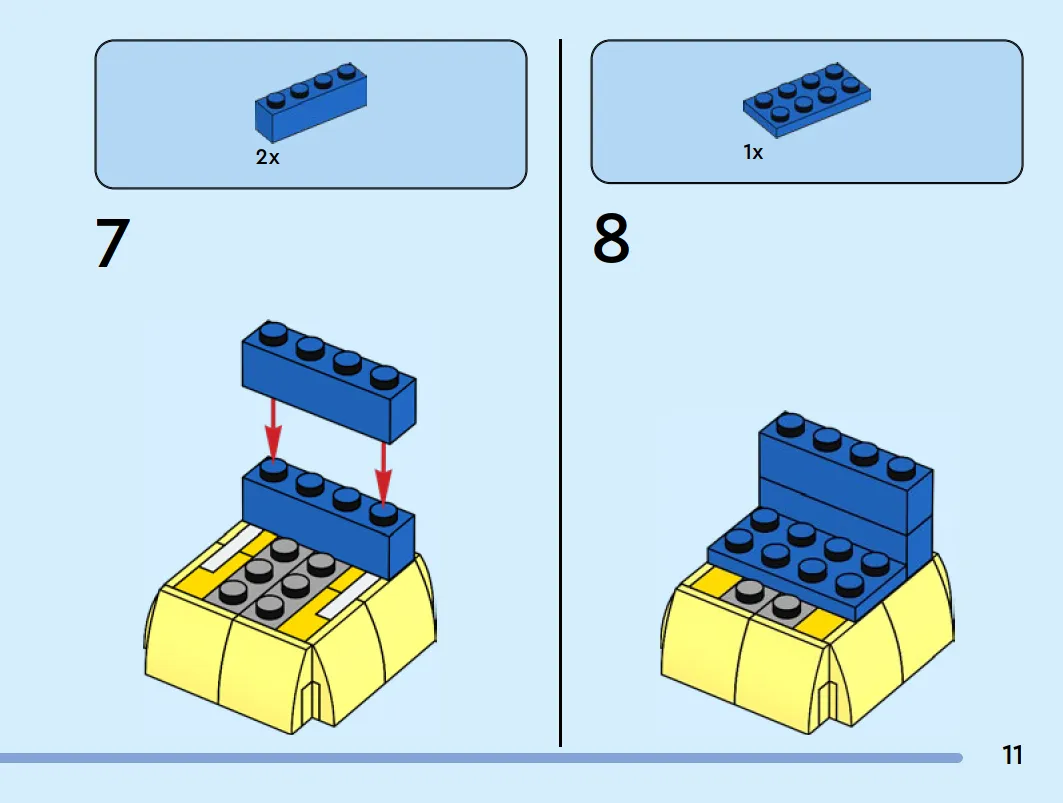 2x

7

1x

8

11