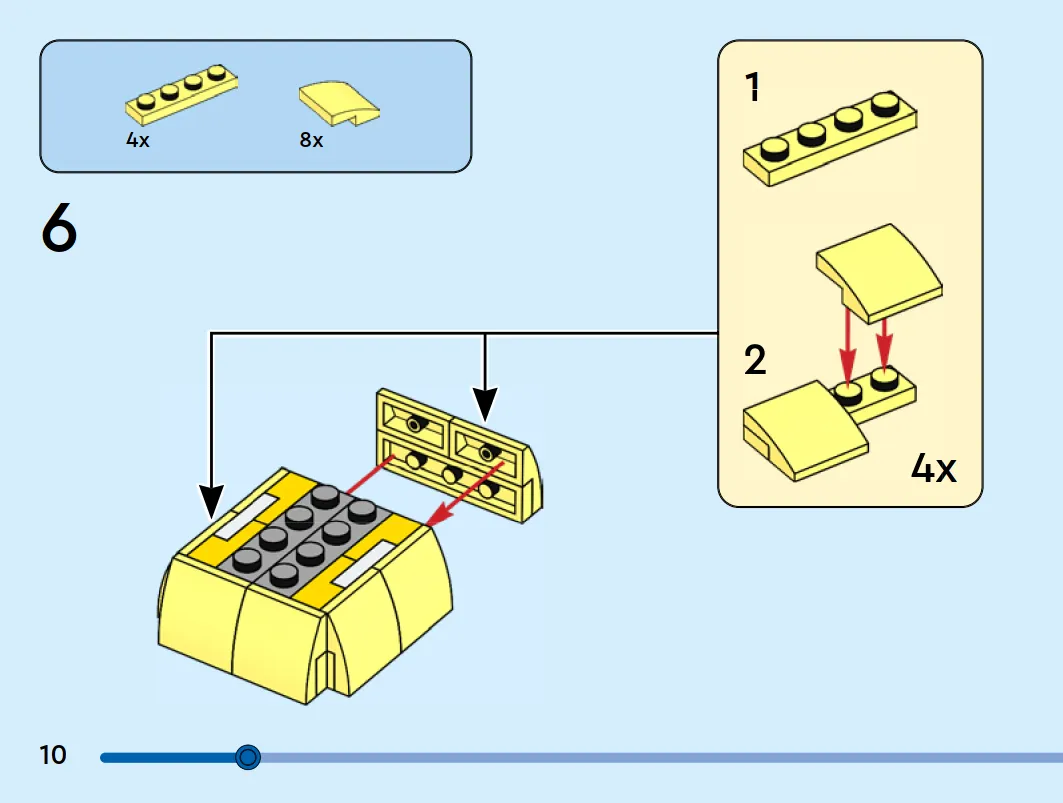 4x
8x

6

1

2

4x

10