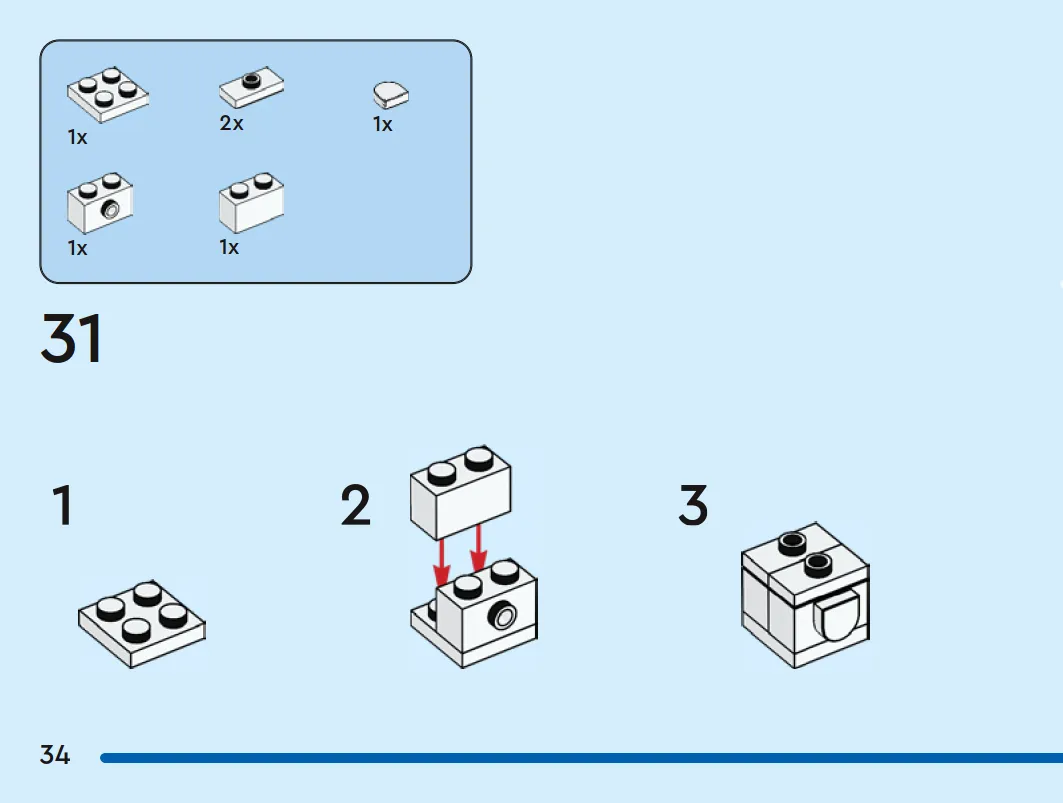 1x

2x

1x

1x

1x

31

1

2

3

34