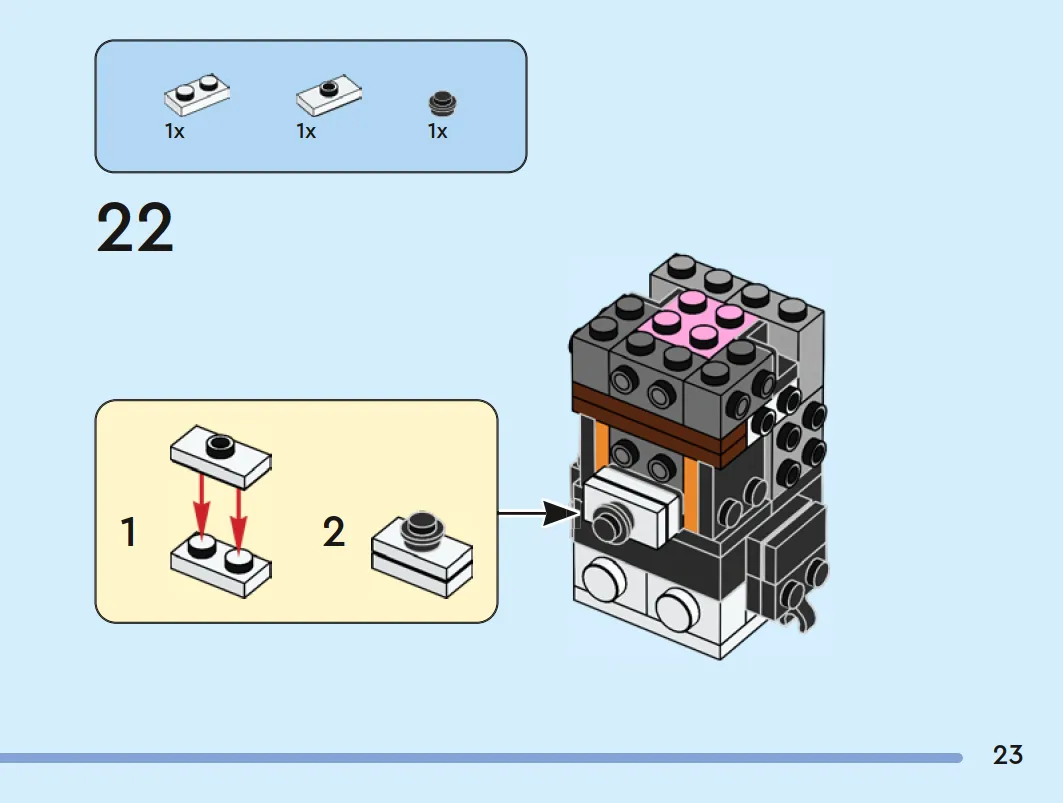 1x 1x 1x

22

1

2

23