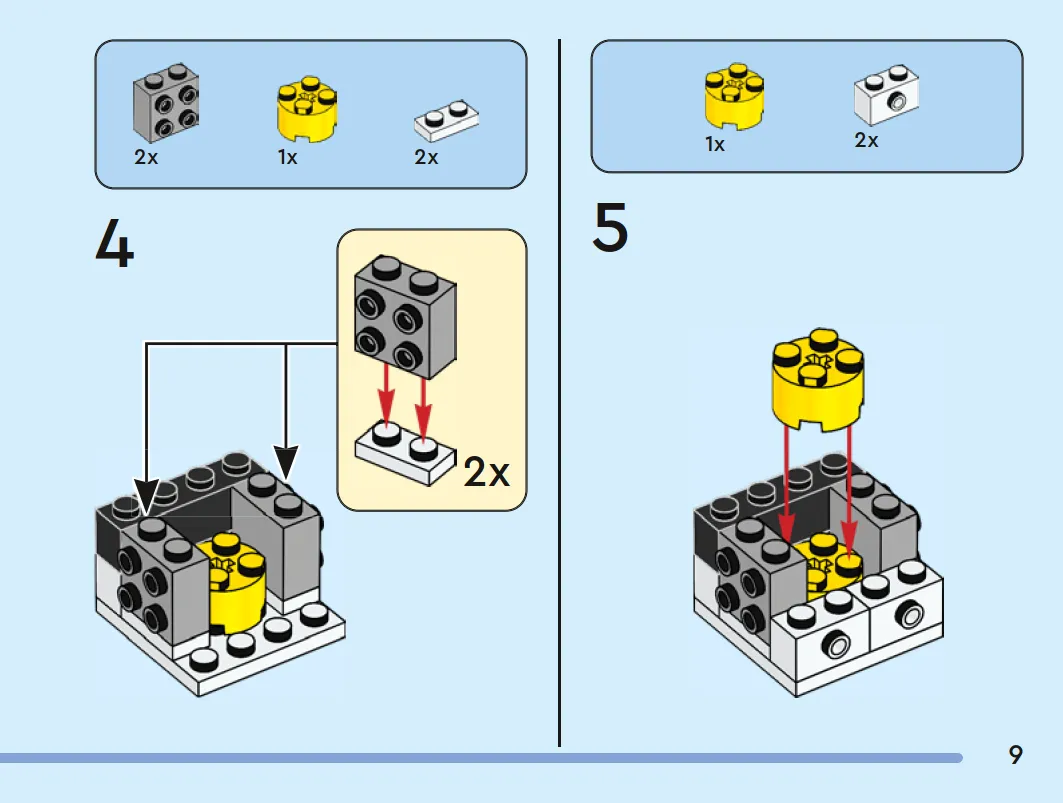 2x
1x
2x

4

2x

1x
2x

5

9