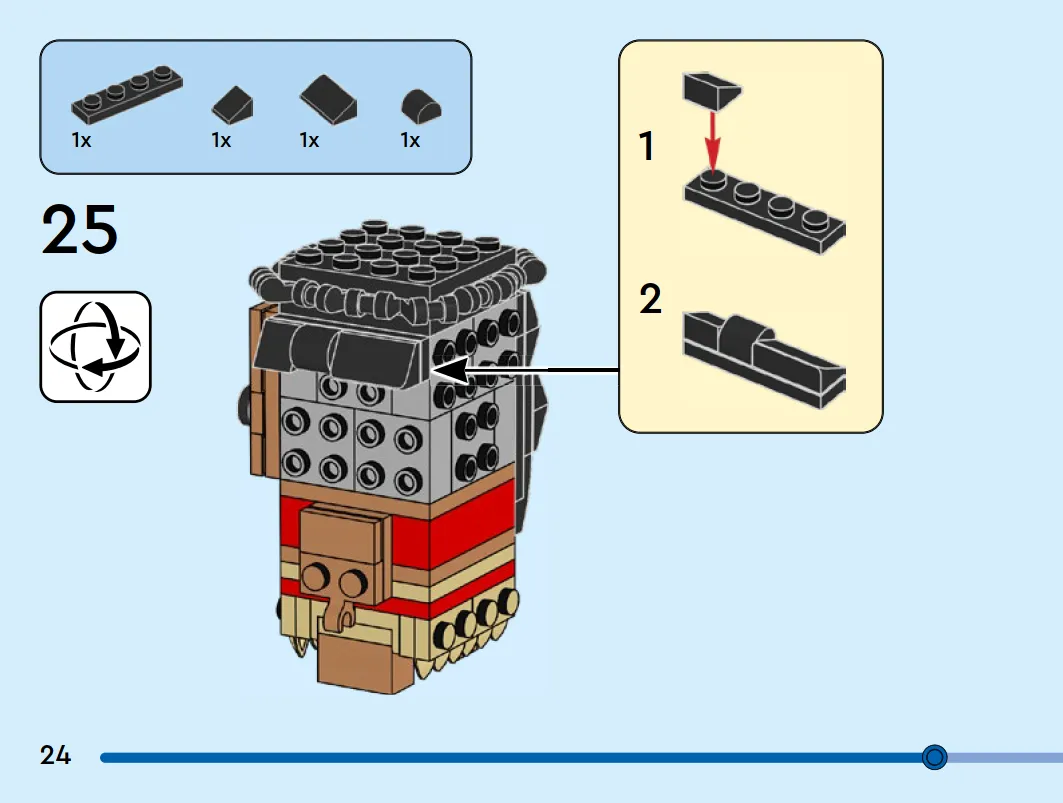 1x 1x 1x 1x

25

1

2

24