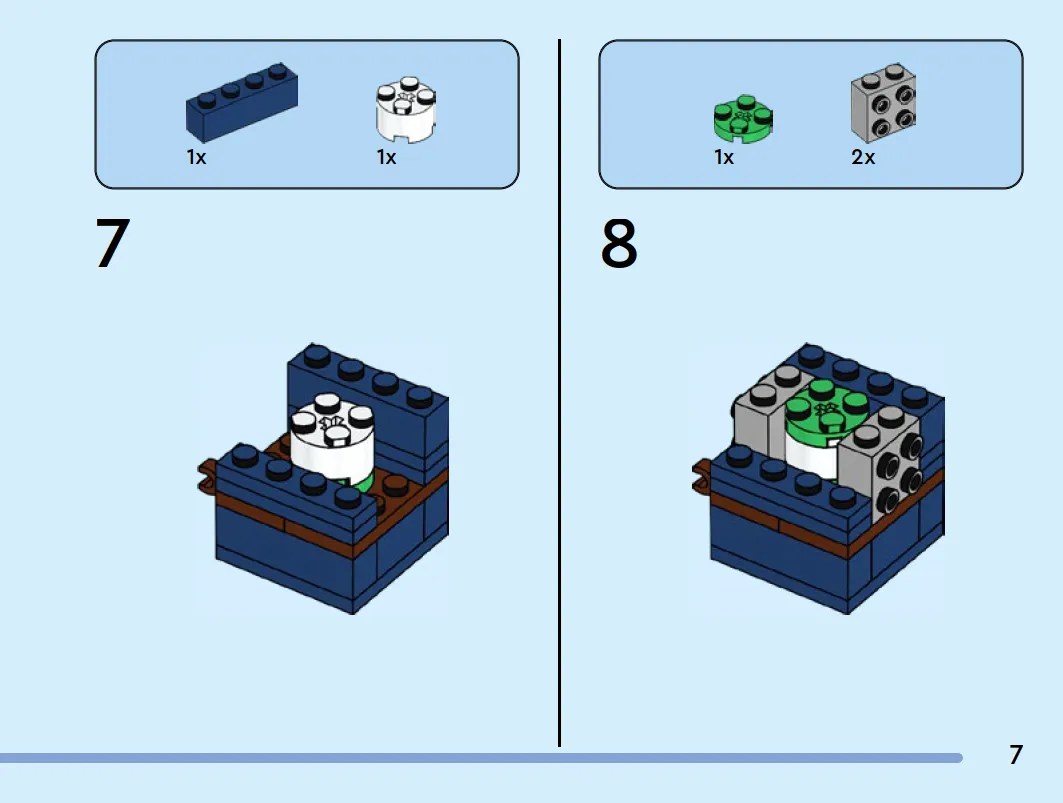 1x 1x

7

1x 2x

8

7