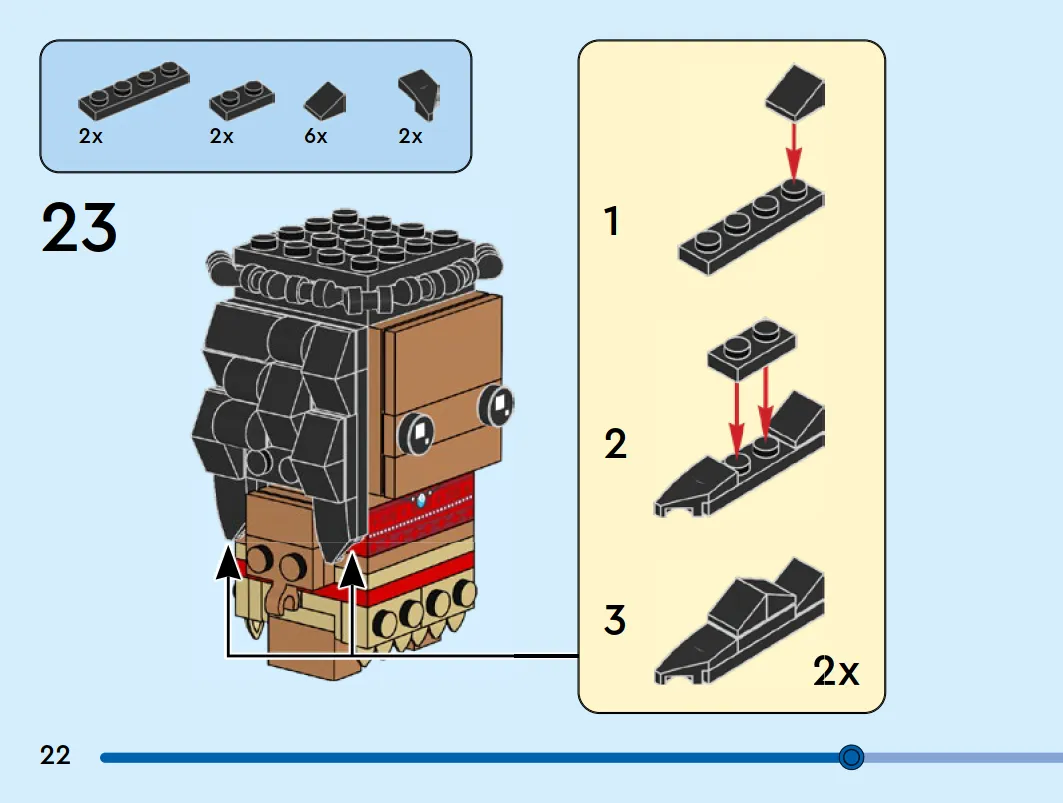 2x
2x
6x
2x

23

1

2

3

2x

22