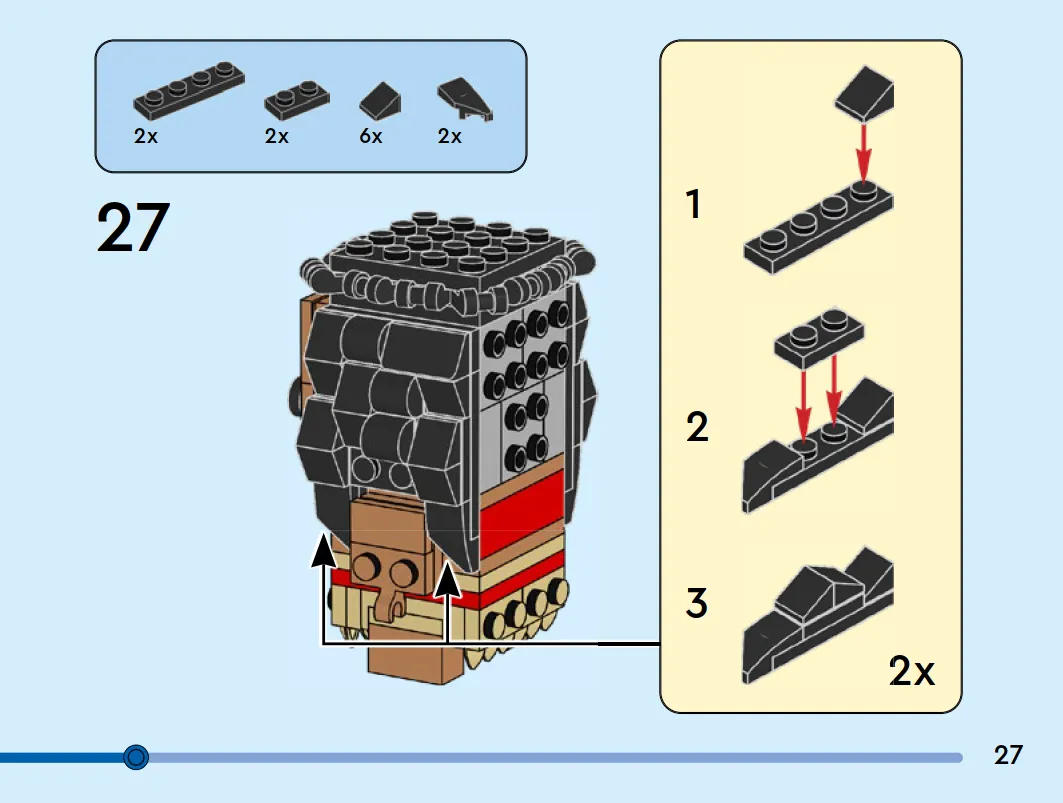 2x 2x 6x 2x

27

1

2

3

2x

27