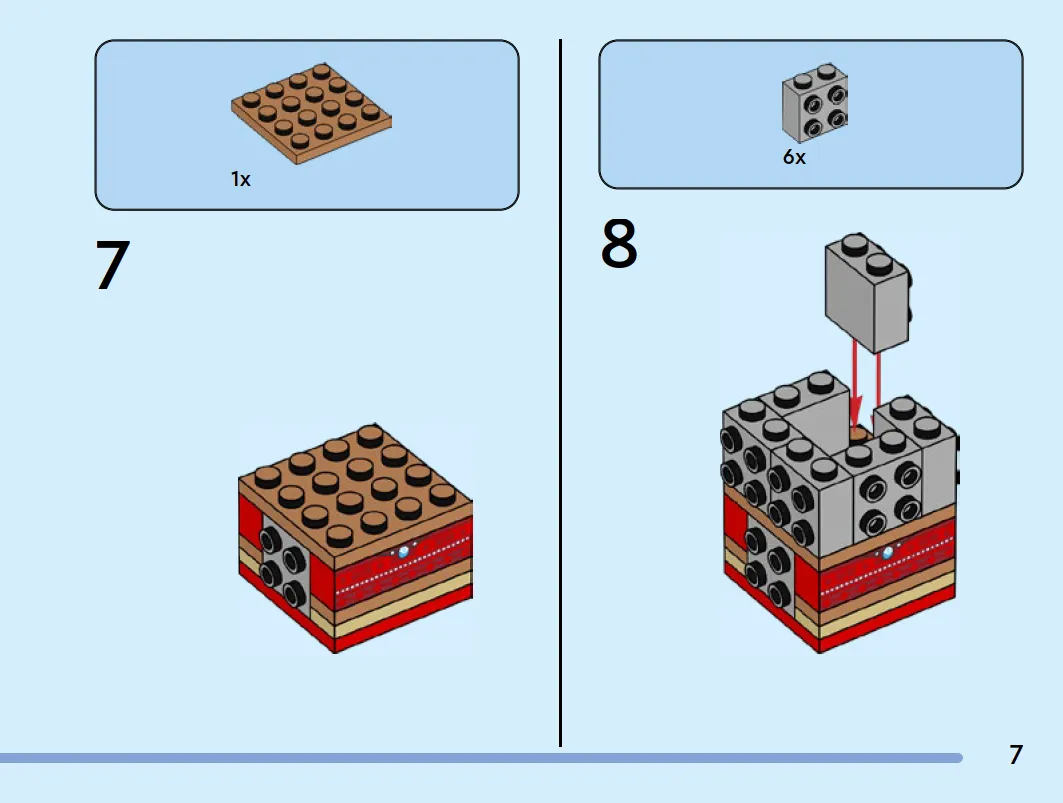 1x

7

6x

8

7