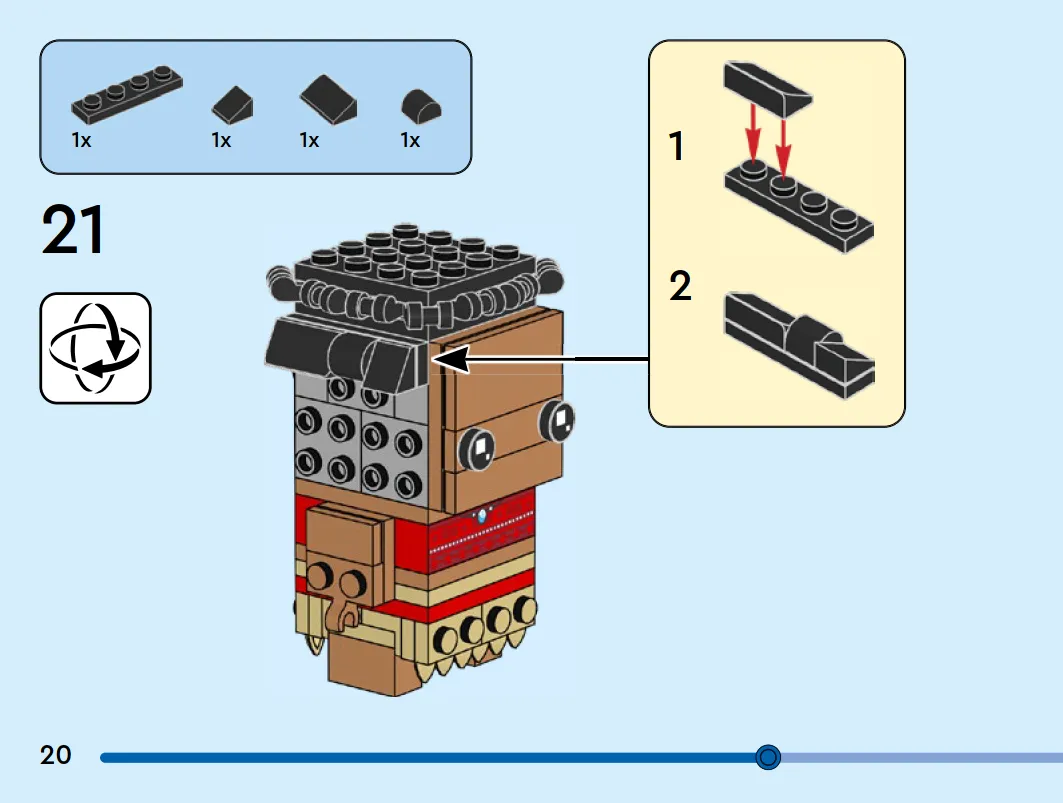 1x 1x 1x 1x

21

1

2

20