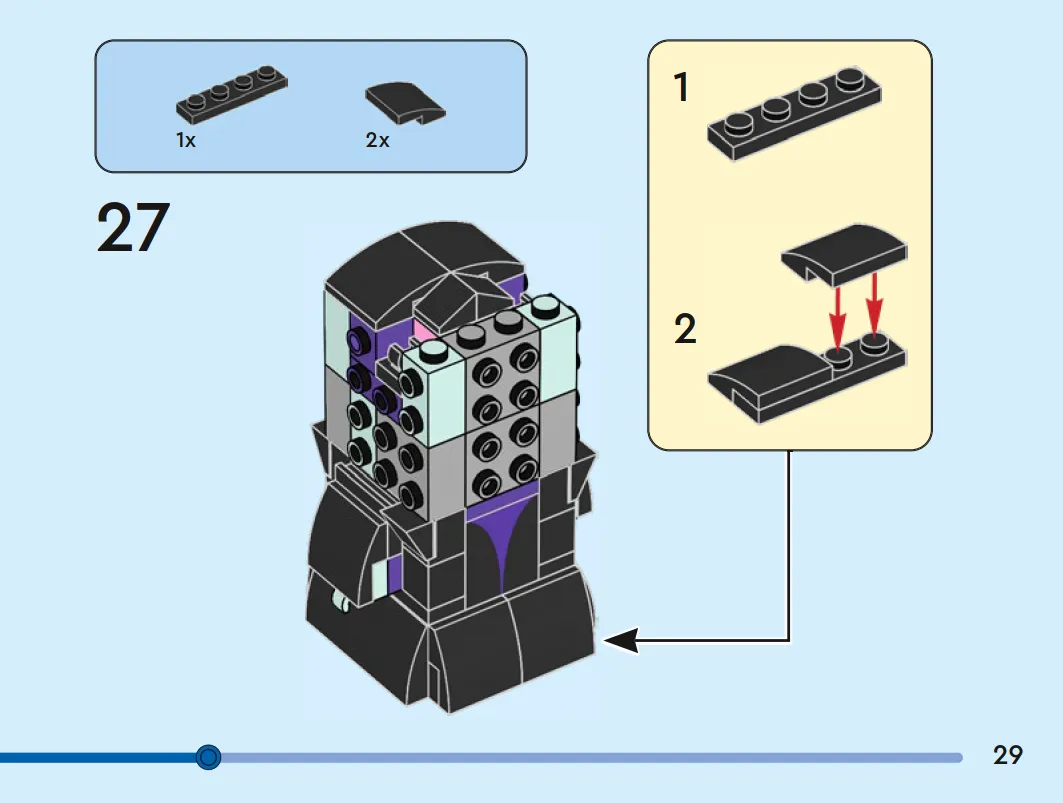 1x
2x

27

1

2

29