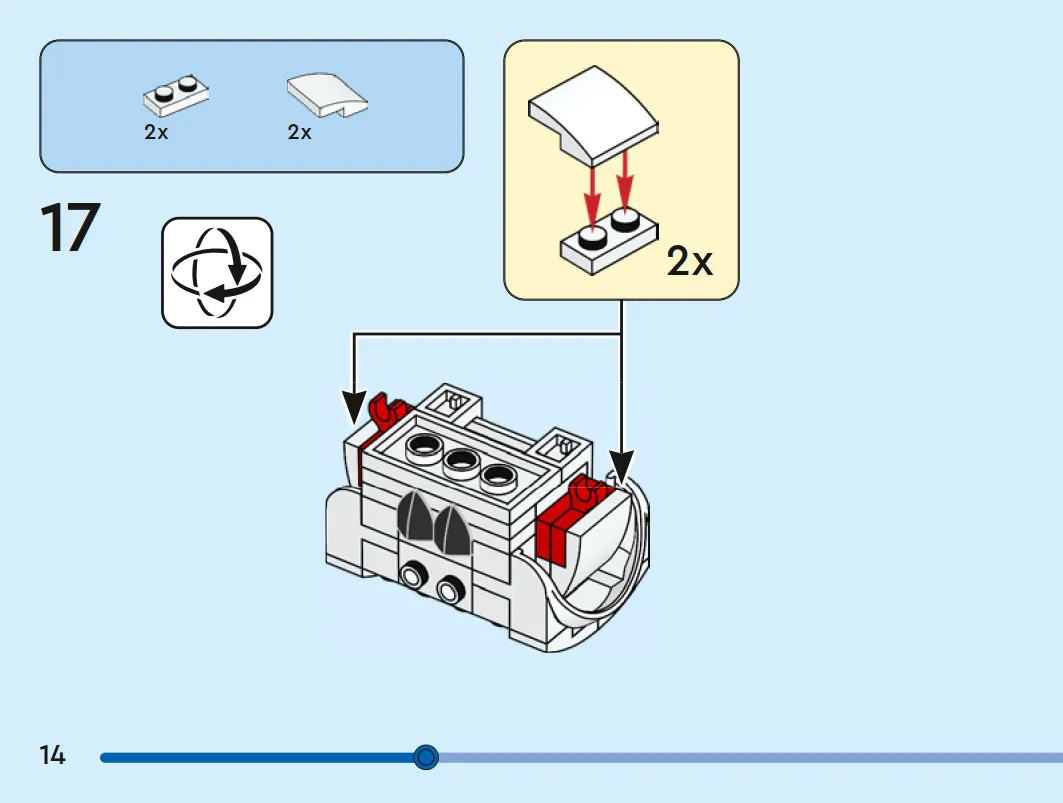 2x

2x

17

2x

14