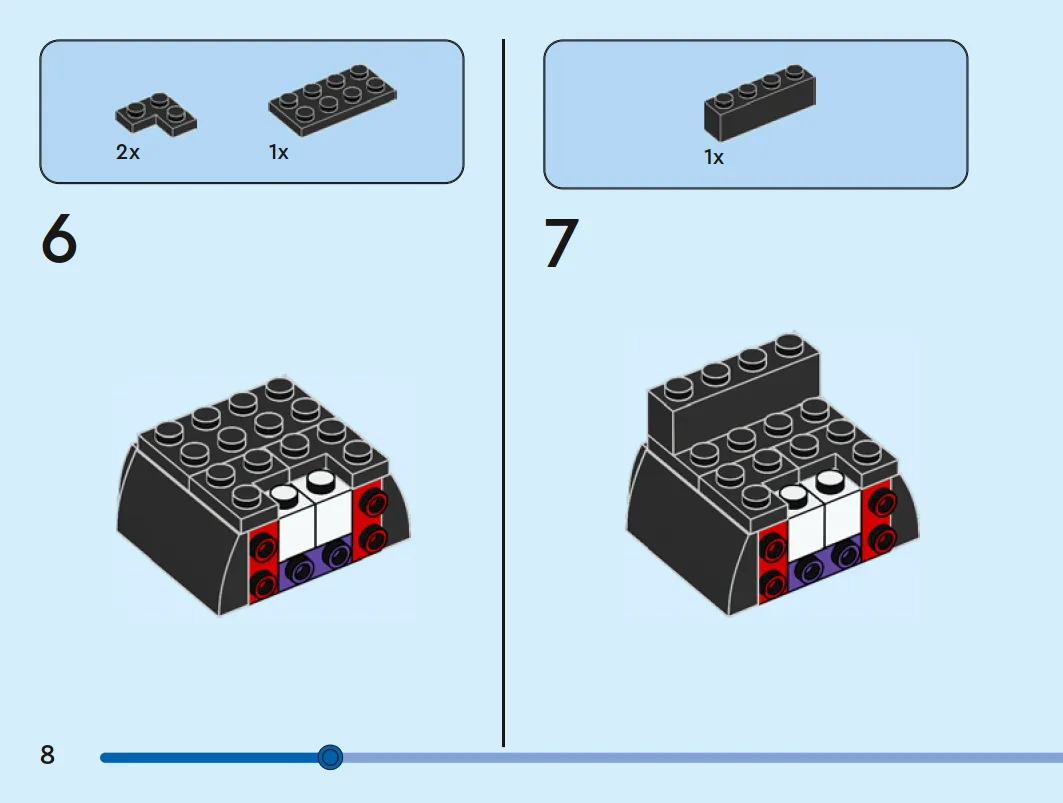 2x

1x

6

1x

7

8