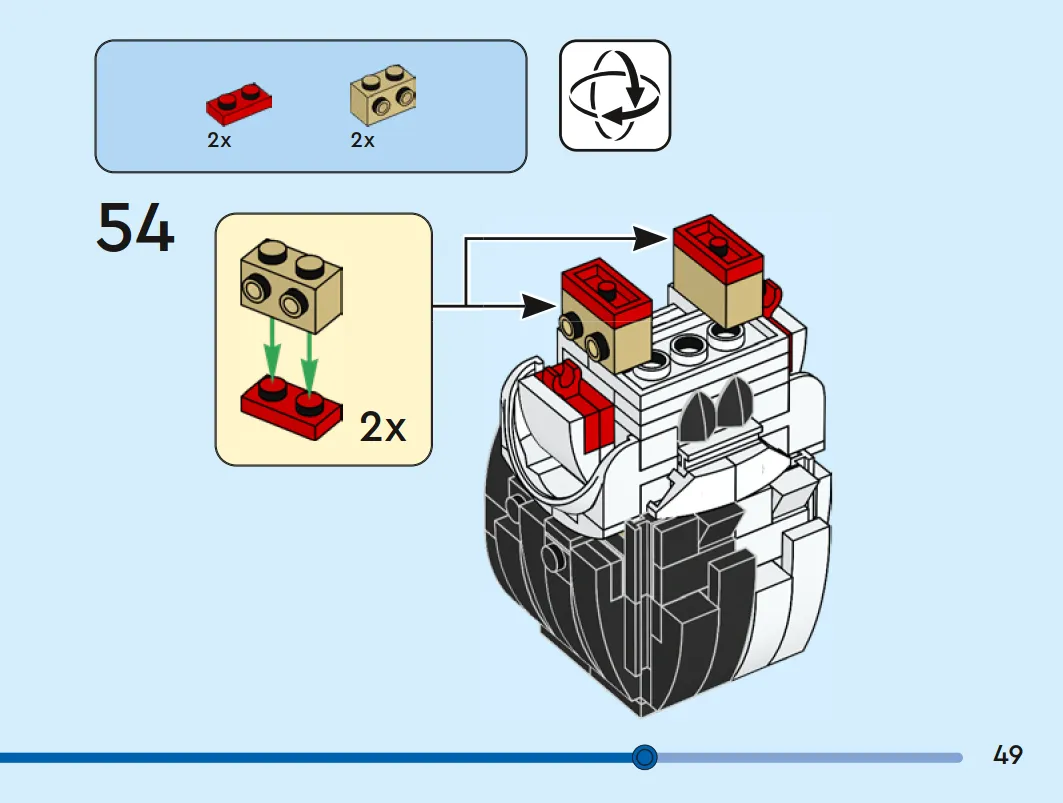 2x
2x

54

2x

49