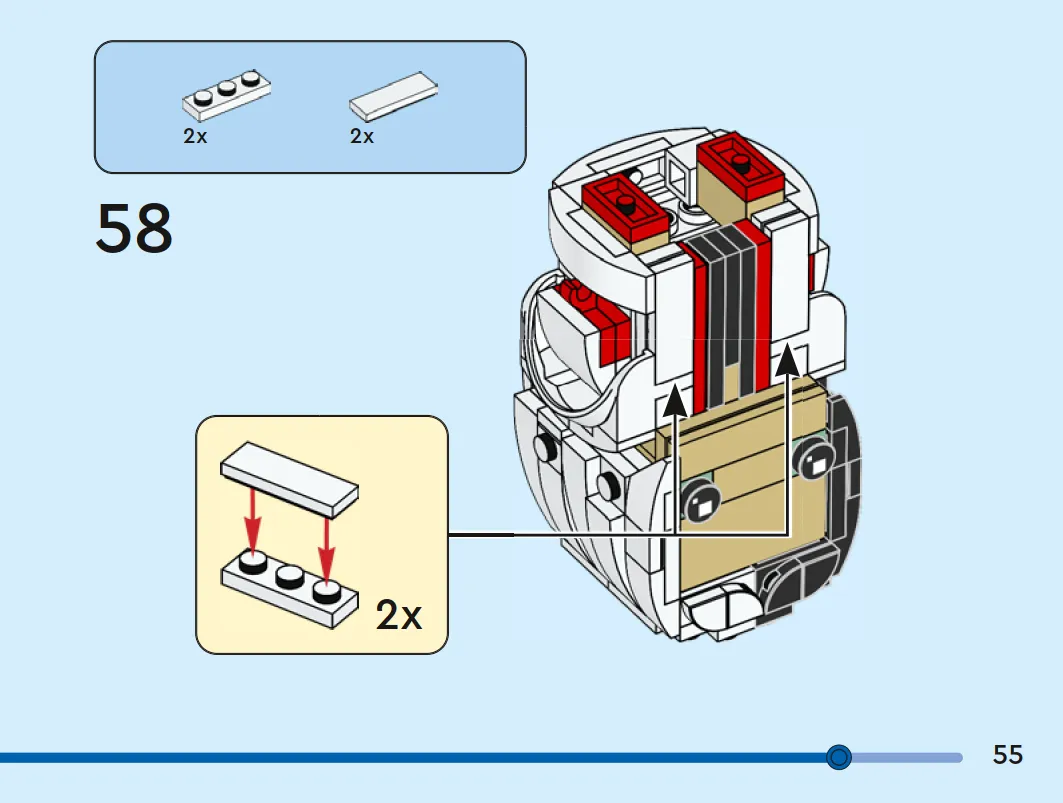 2x 2x

58

2x

55