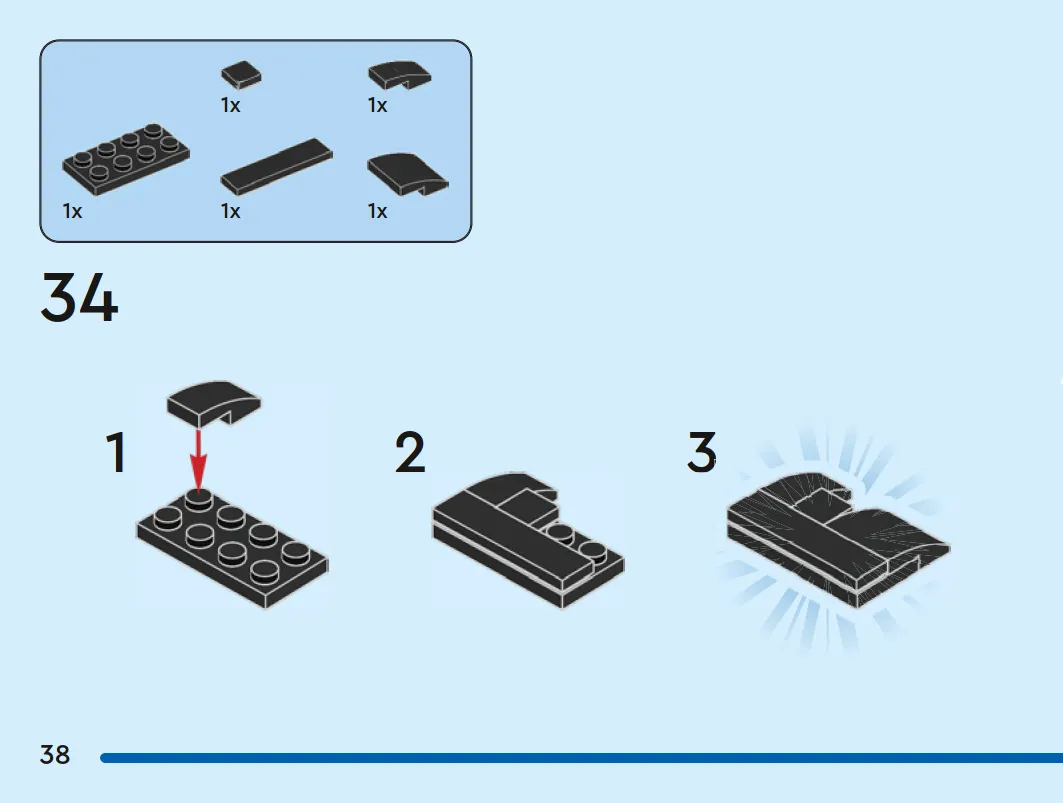 1x
1x
1x
1x
1x

34

1
2
3

38