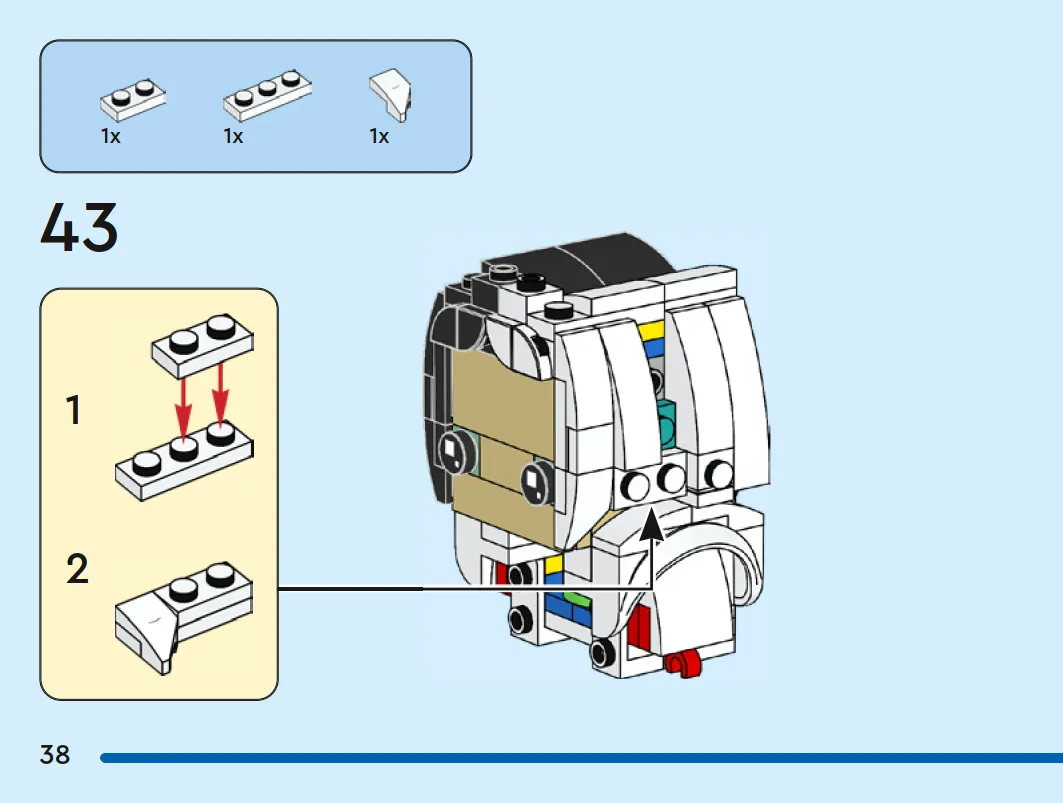 1x 1x 1x

43

1

2

38