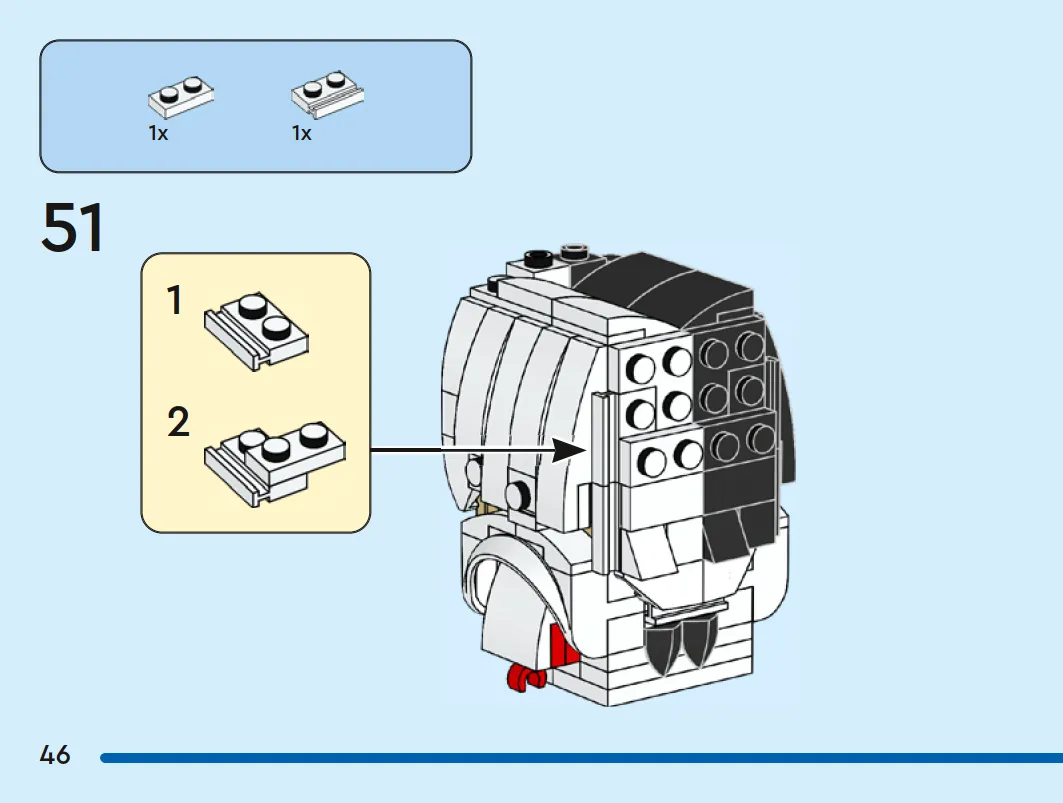 1x 1x

51

1

2

46