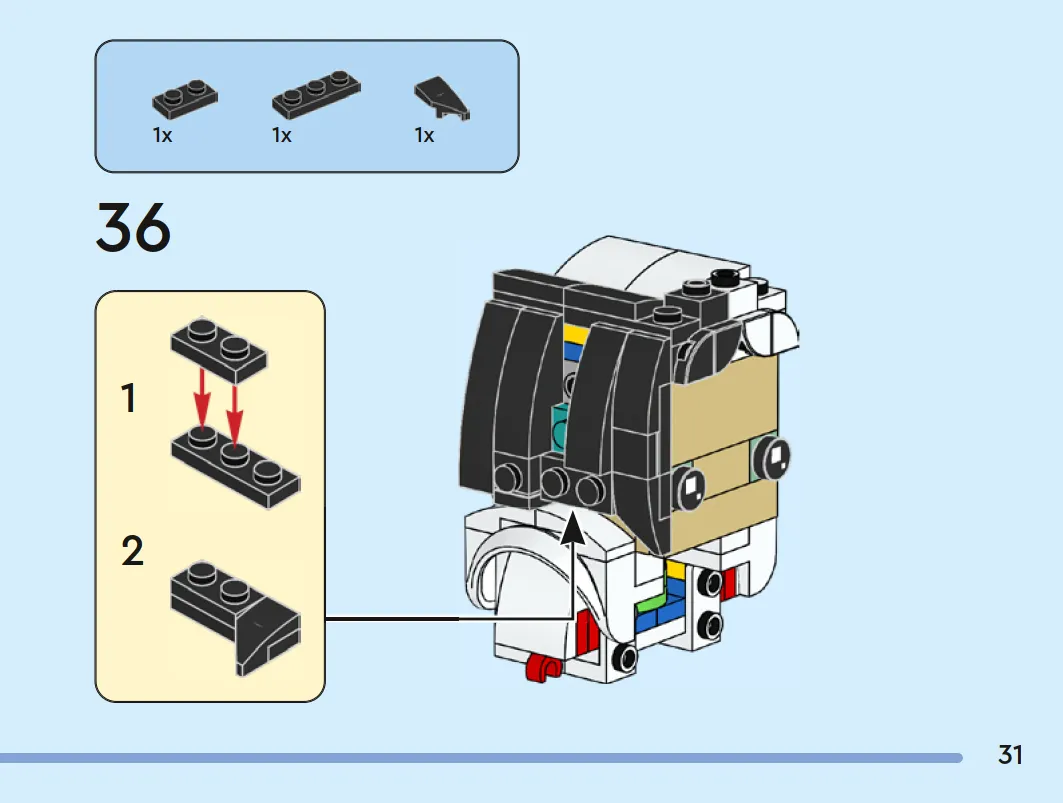 1x 1x 1x

36

1

2

31