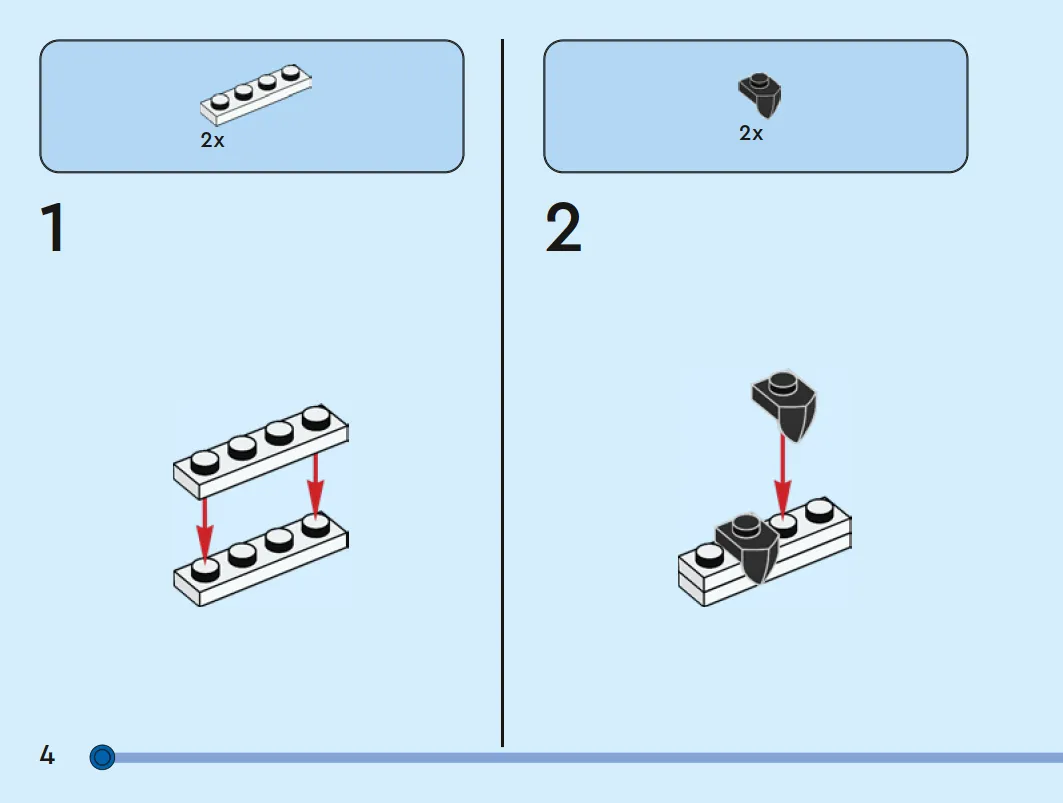 2x

1

2x

2

4