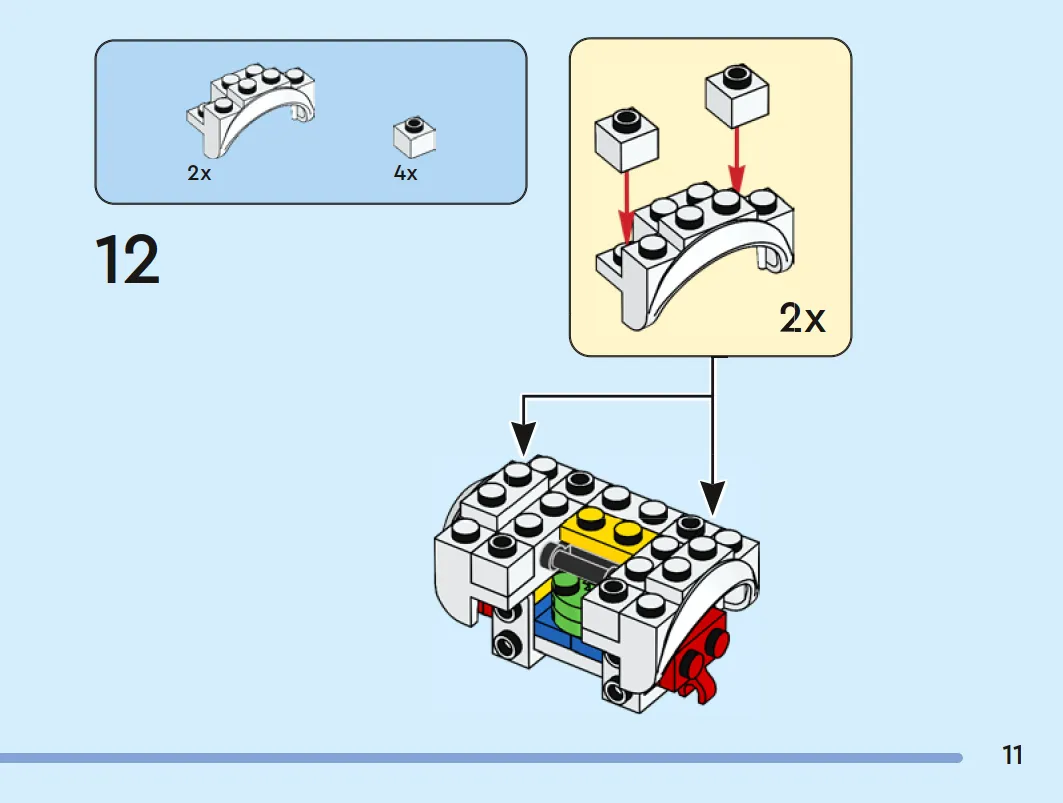 2x

4x

12

2x

11