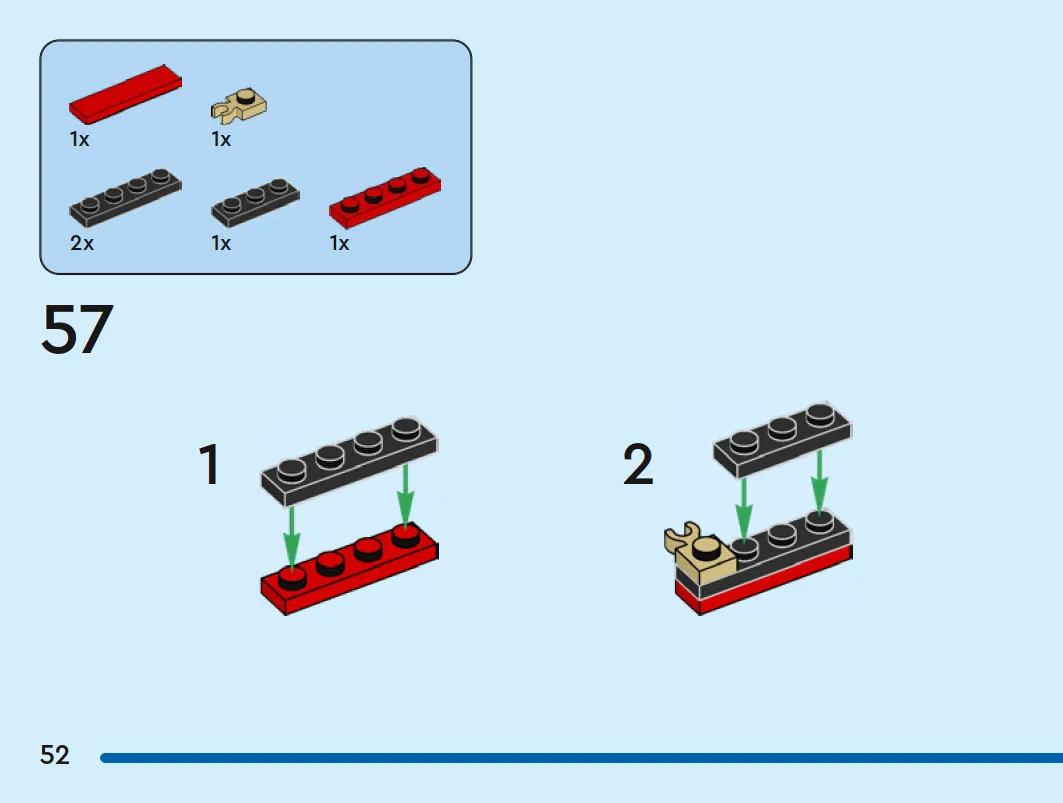 1x

1x

2x

1x

1x

57

1

2

52