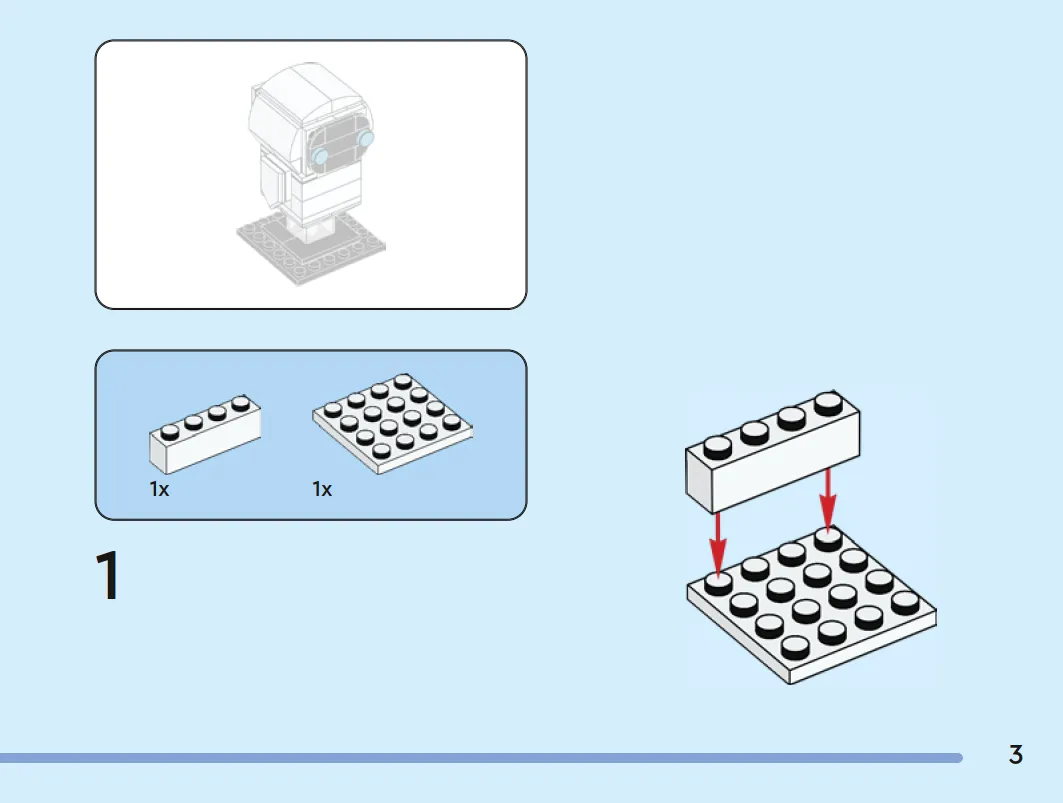 1x

1x

1

3