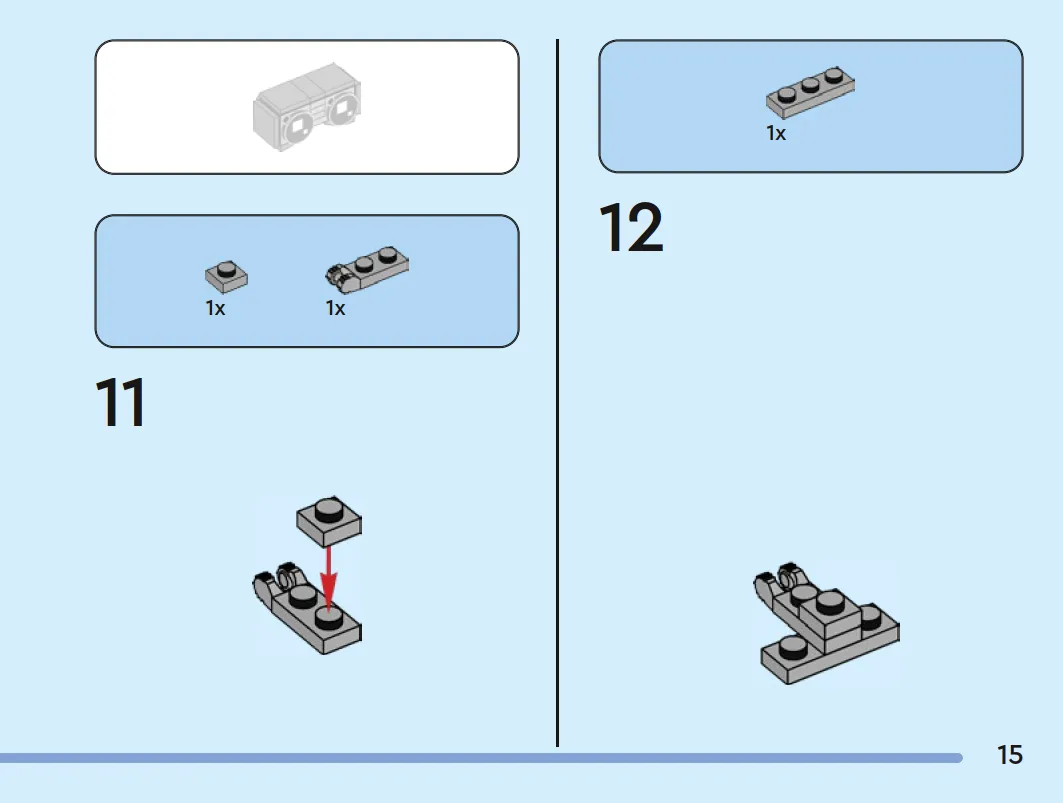 1x 1x

11

1x

12

15