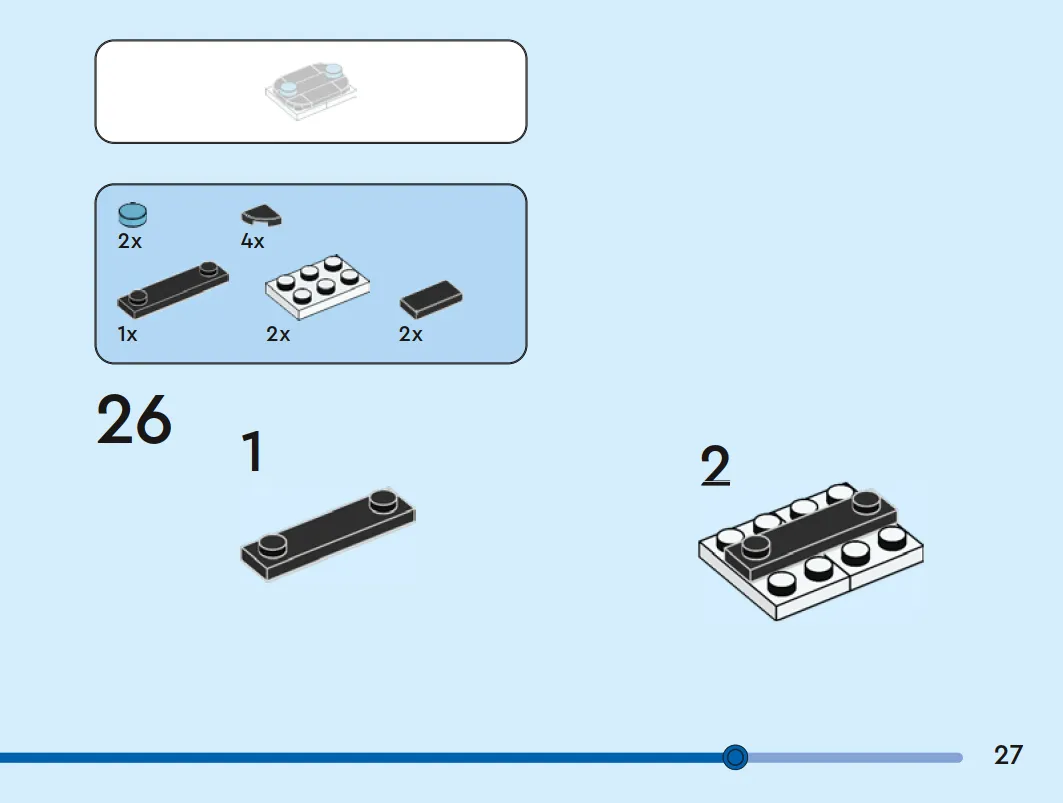 2x
4x
1x
2x
2x

26

1

2

27