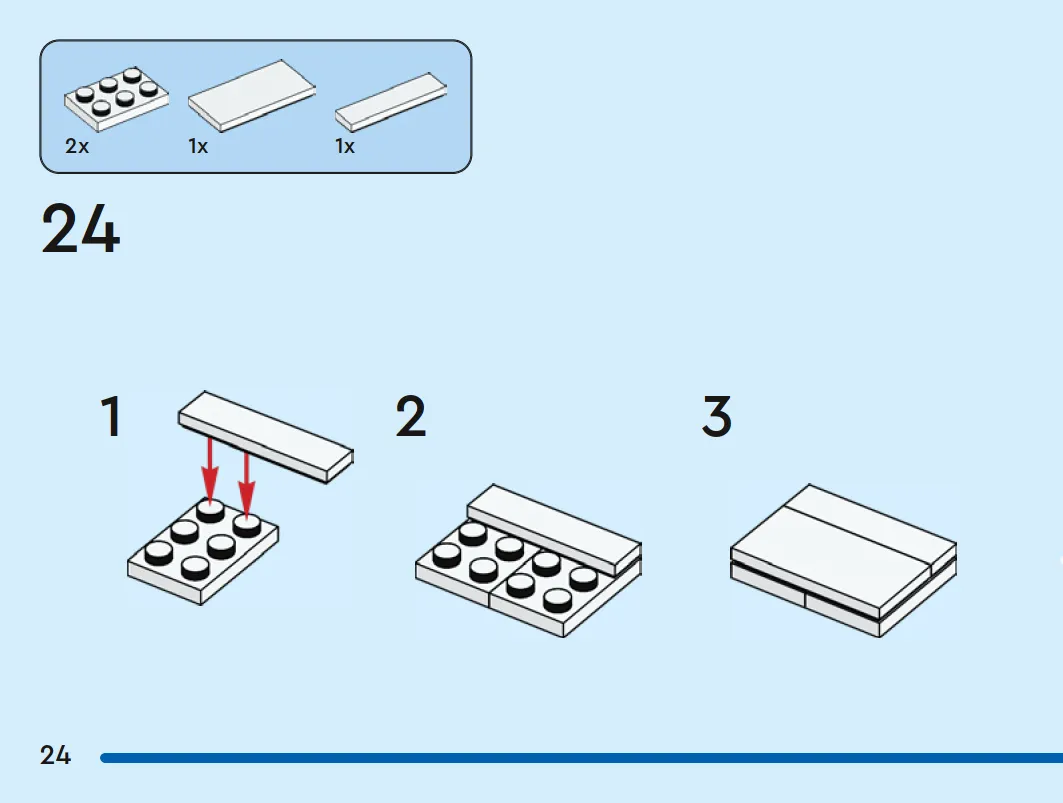 2x
1x
1x

24

1

2

3

24