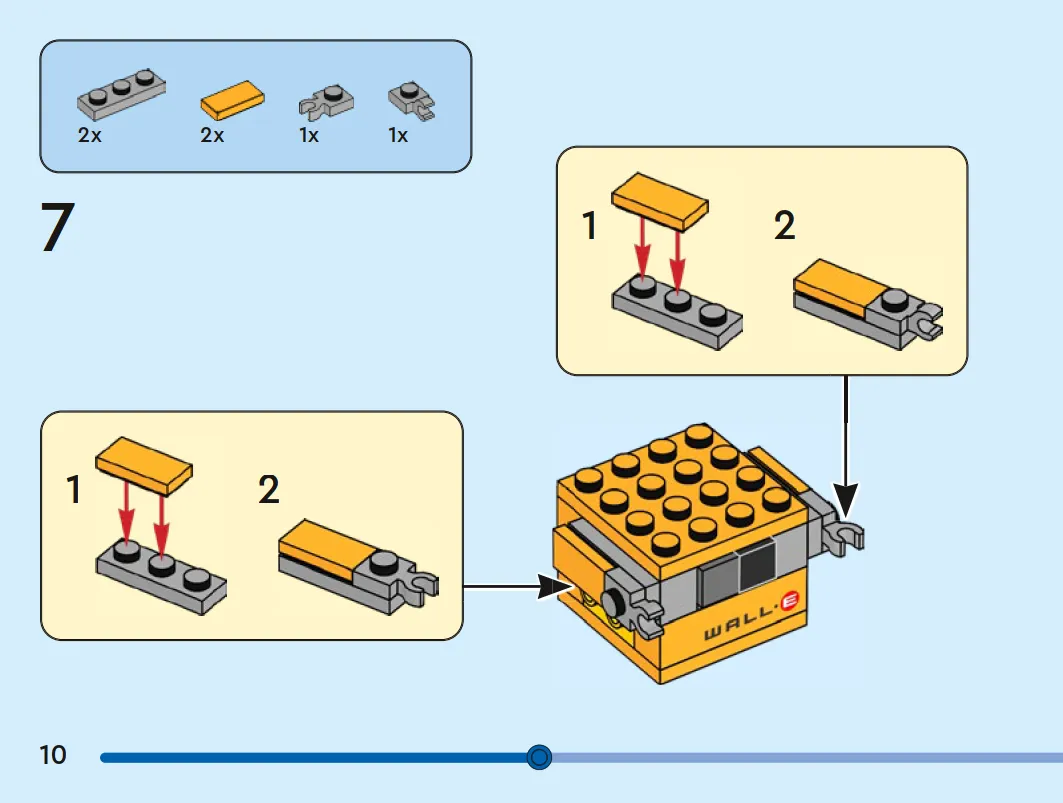 2x 2x 1x 1x

7

1 2

1 2

WALL·E

10