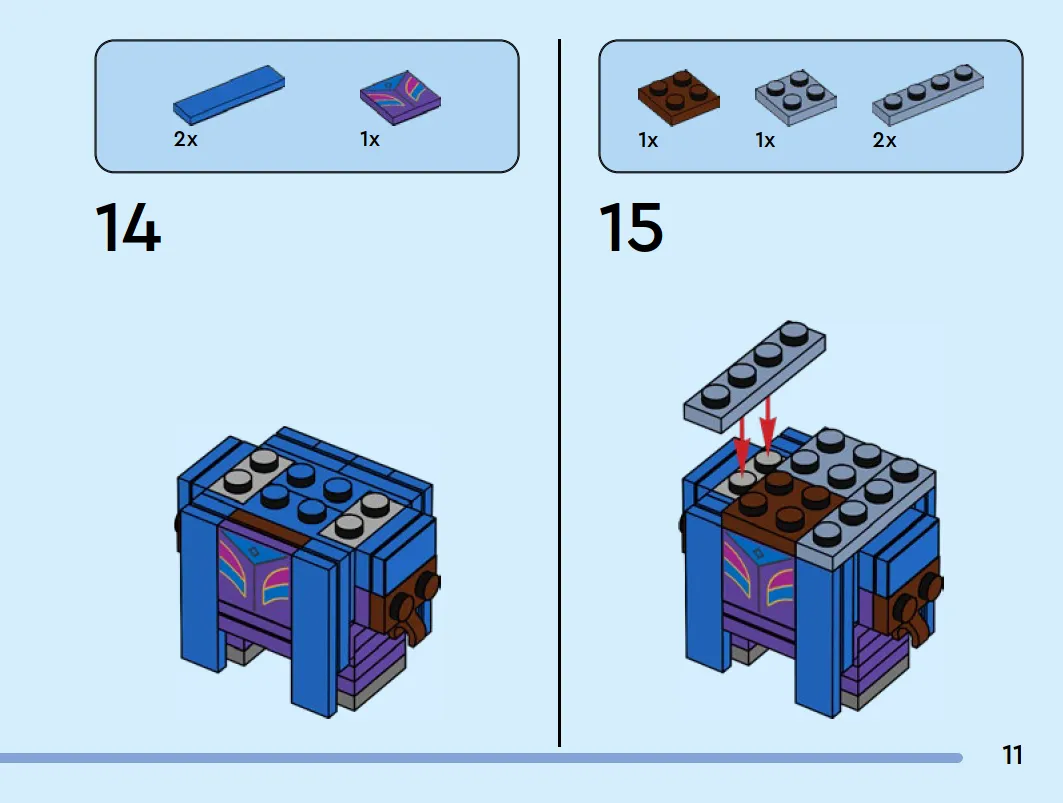 2x 1x

14

1x 1x 2x

15

11