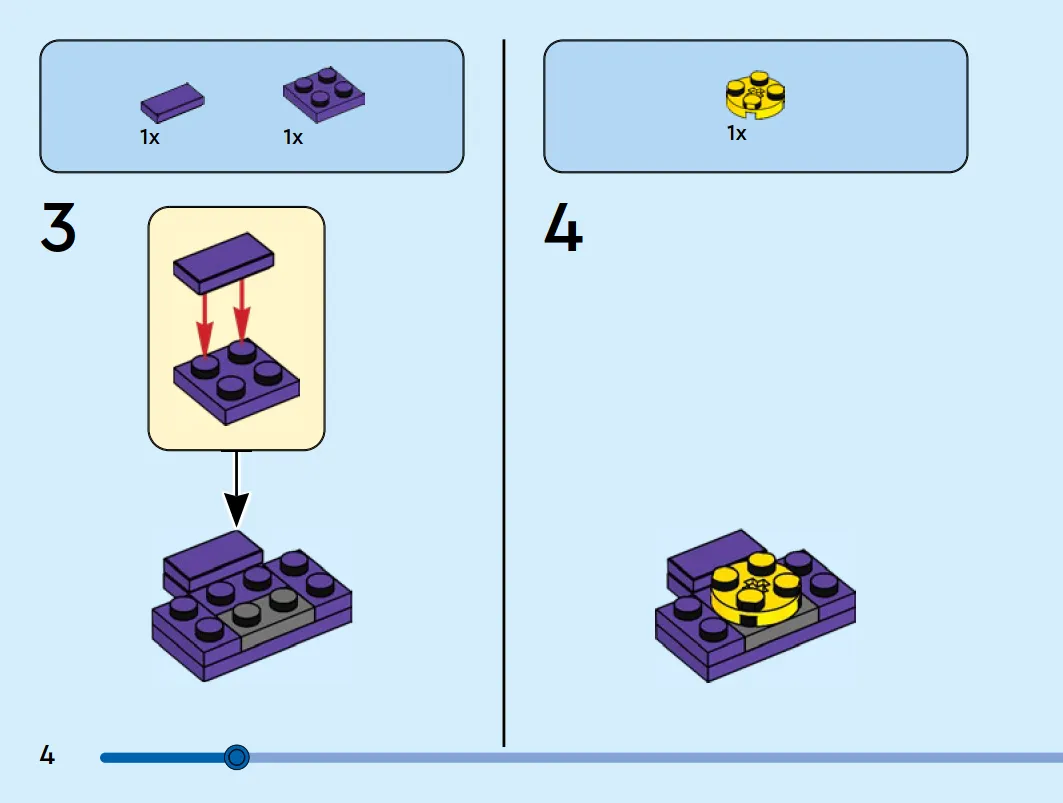 1x 1x

3

1x

4

4