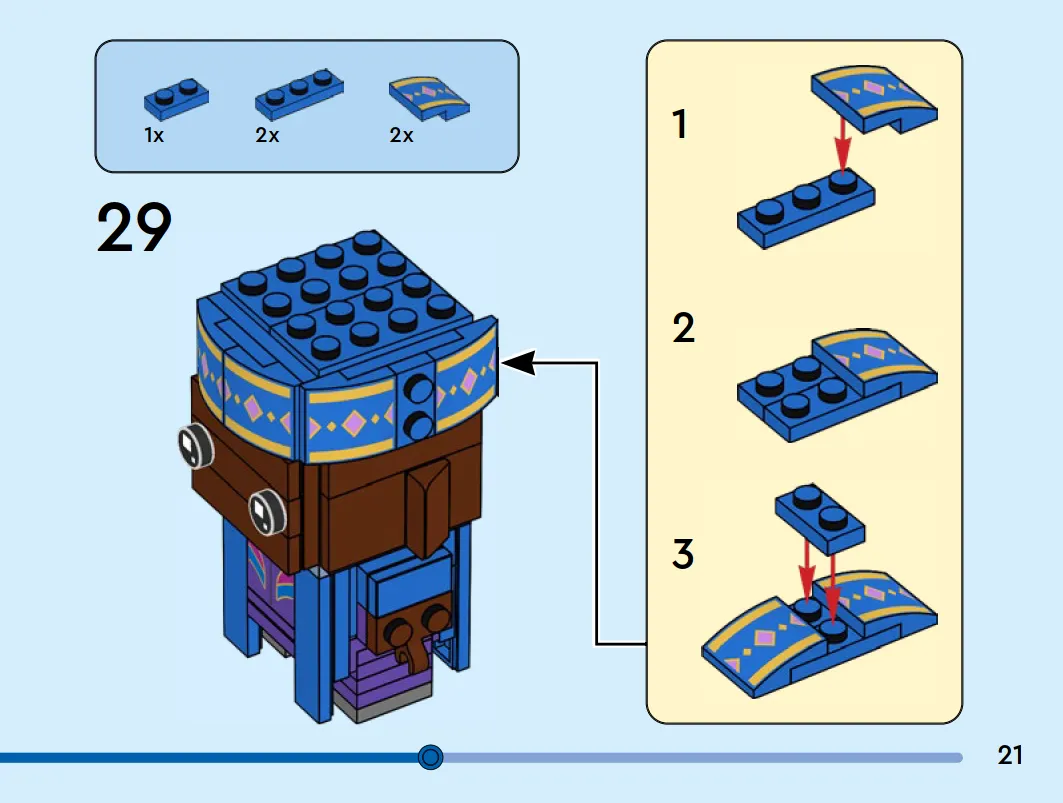 1x 2x 2x

29

1

2

3

21