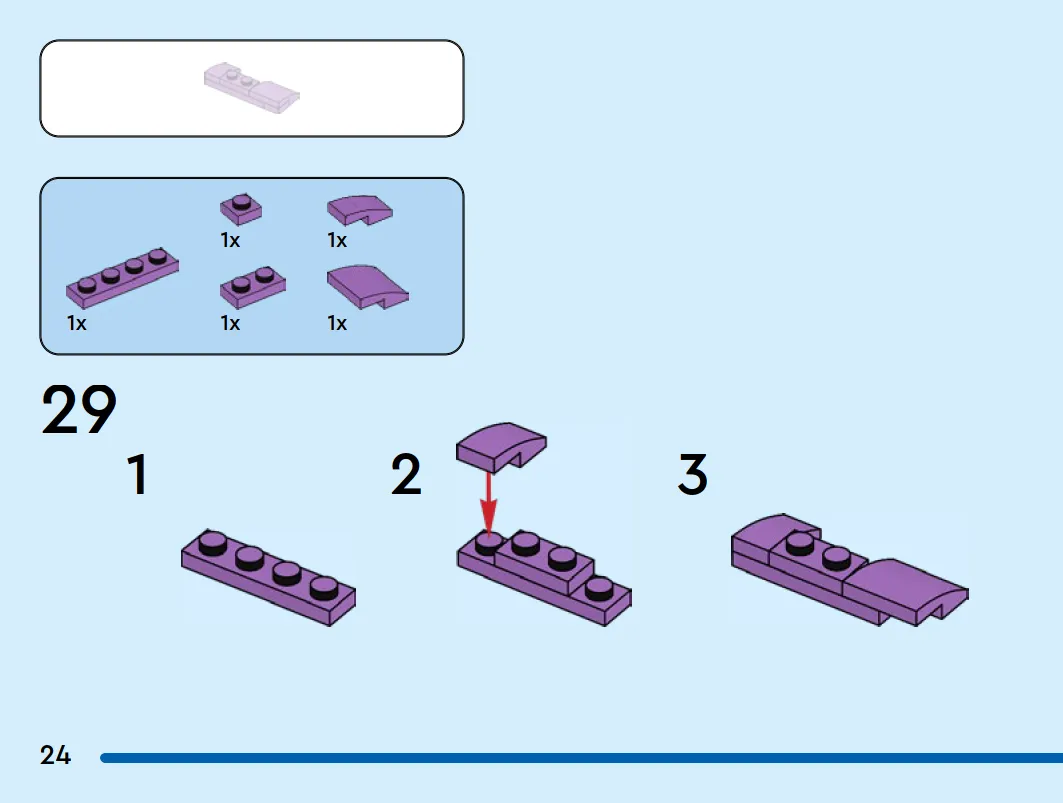 1x
1x
1x
1x
1x

29

1

2

3

24