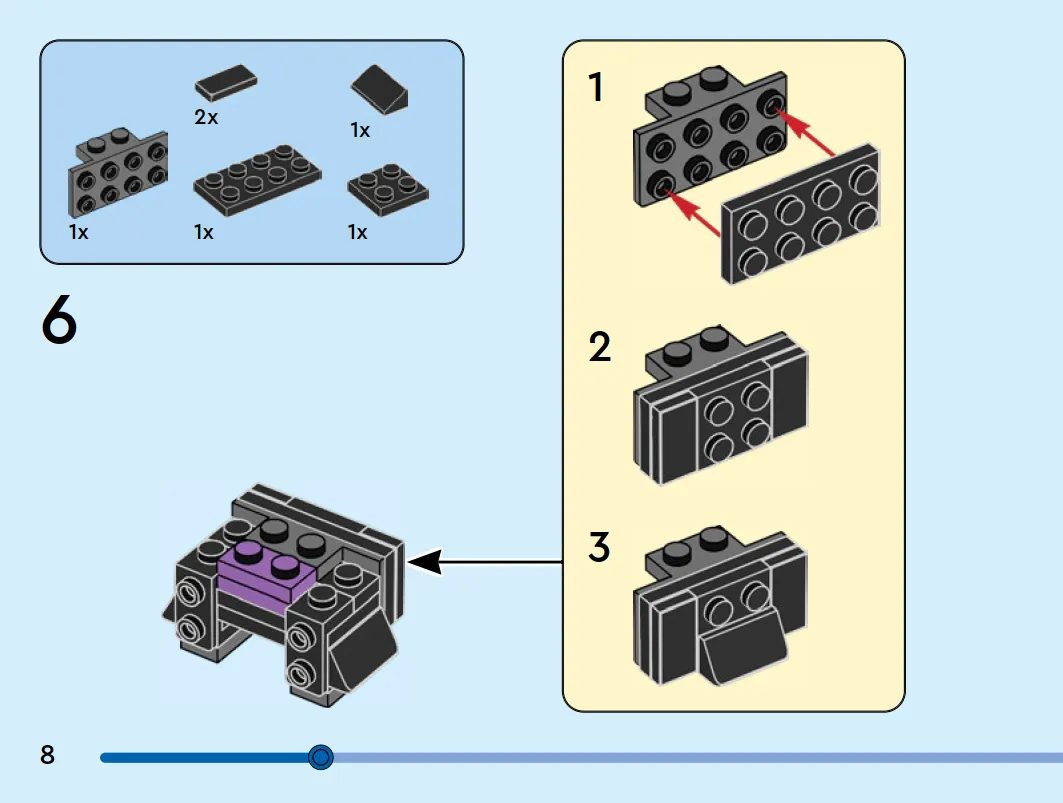 2x

1x

1x

1x

1x

6

1

2

3

8