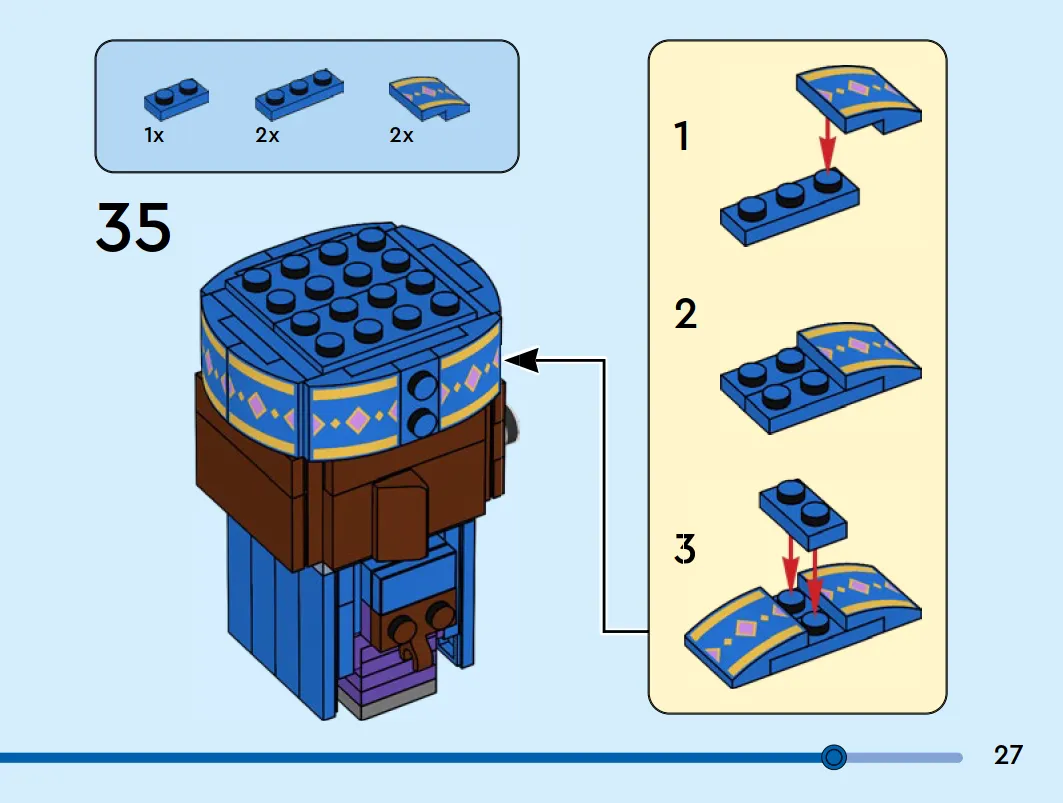 1x
2x
2x

35

1

2

3

27