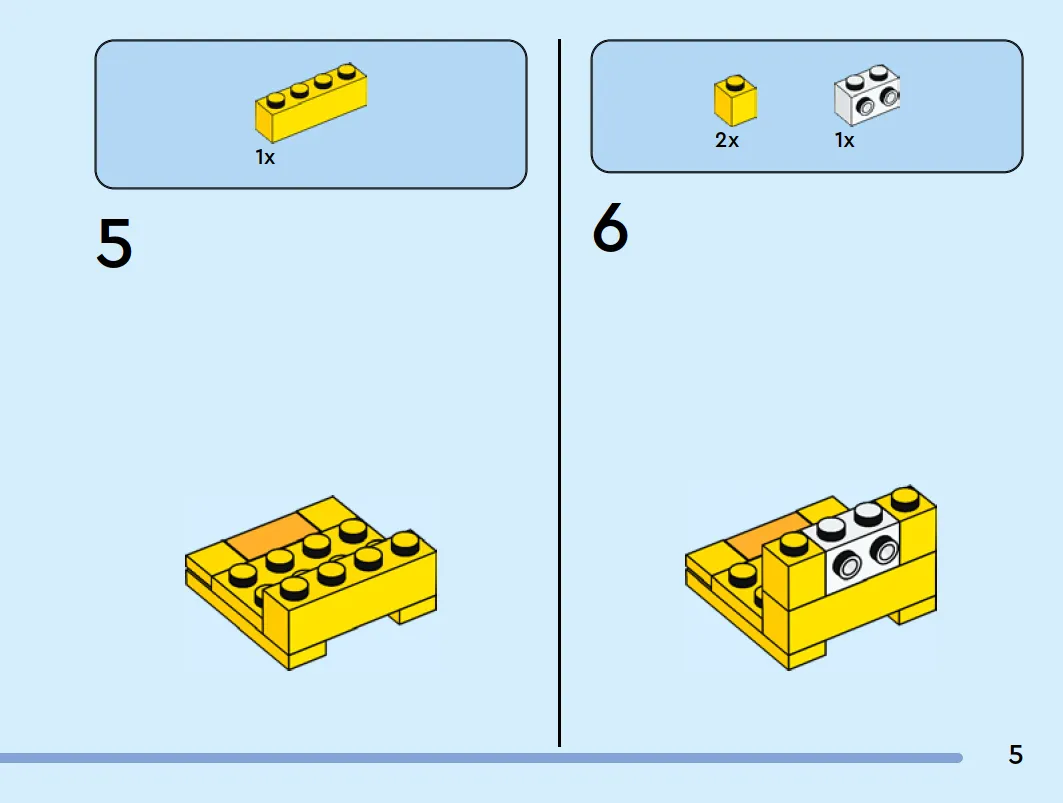 1x

5

2x 1x

6

5