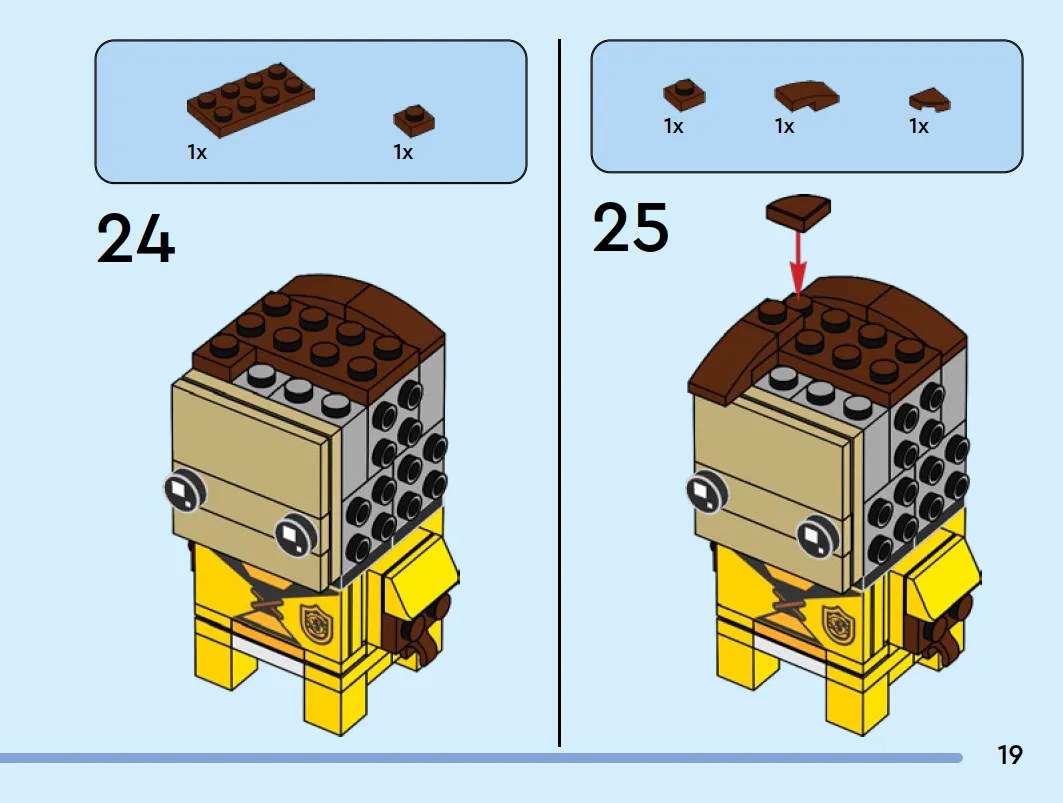 1x 1x

24

1x 1x 1x

25

19