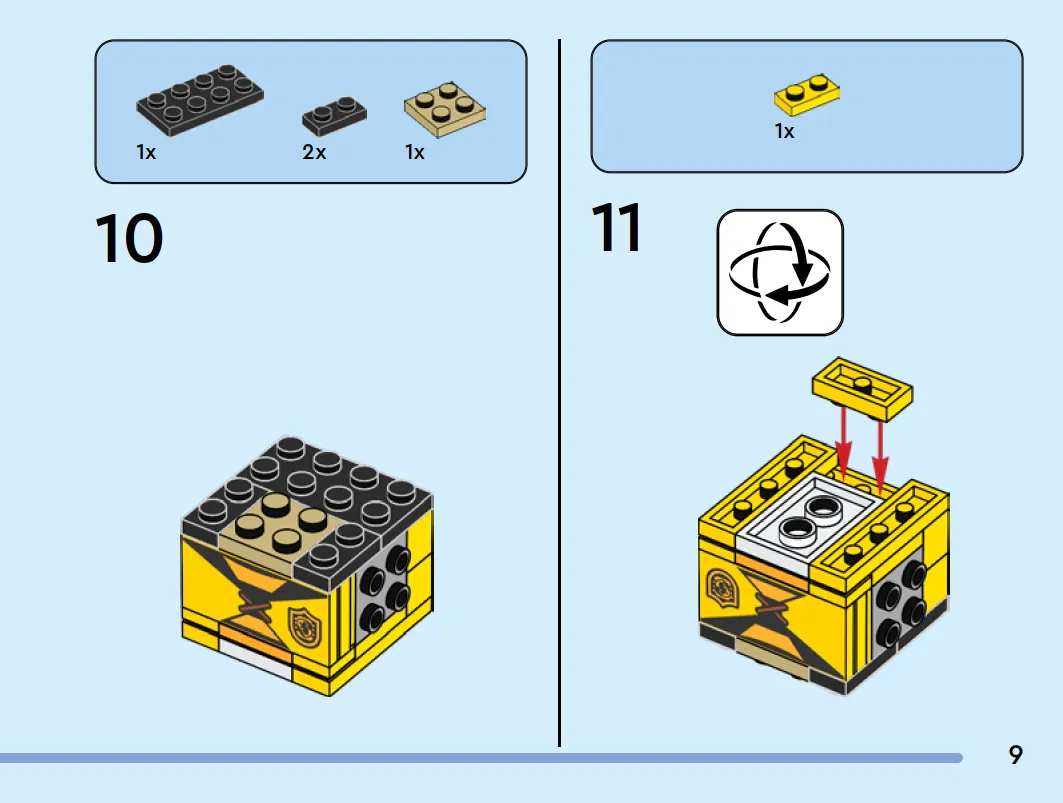 1x 2x 1x

10

1x

11

9