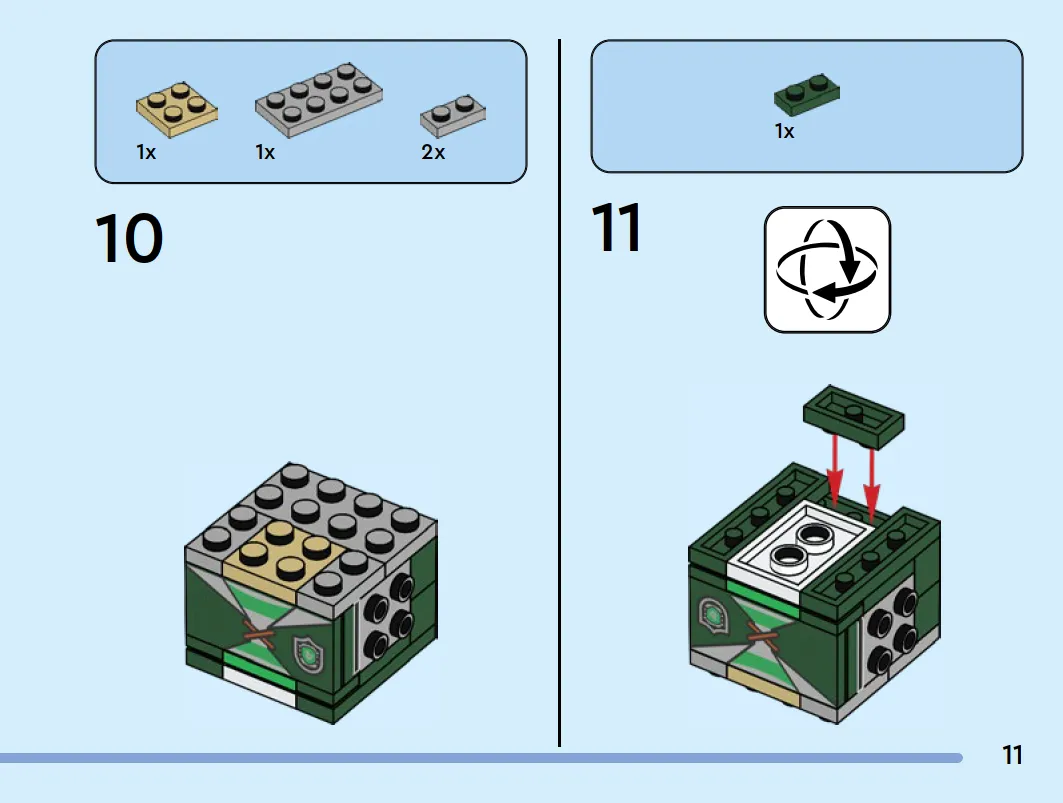 1x 1x 2x

10

1x

11

11