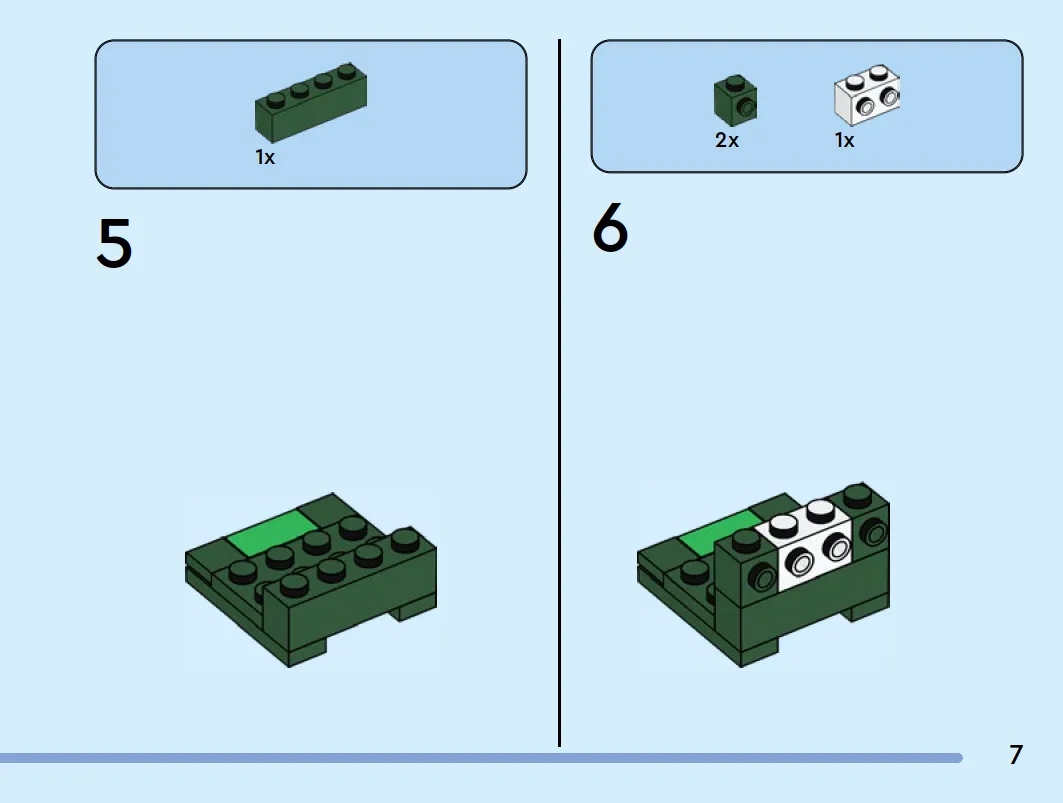 1x

5

2x

1x

6

7