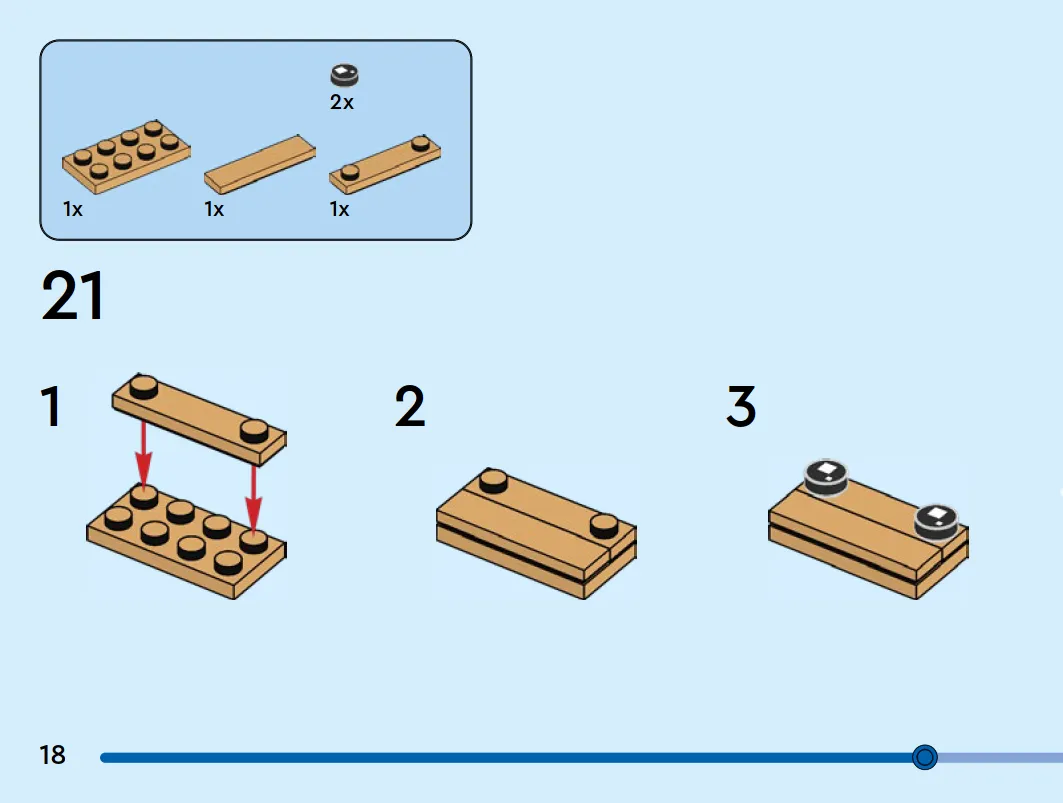 2x

1x

1x

1x

21

1

2

3

18