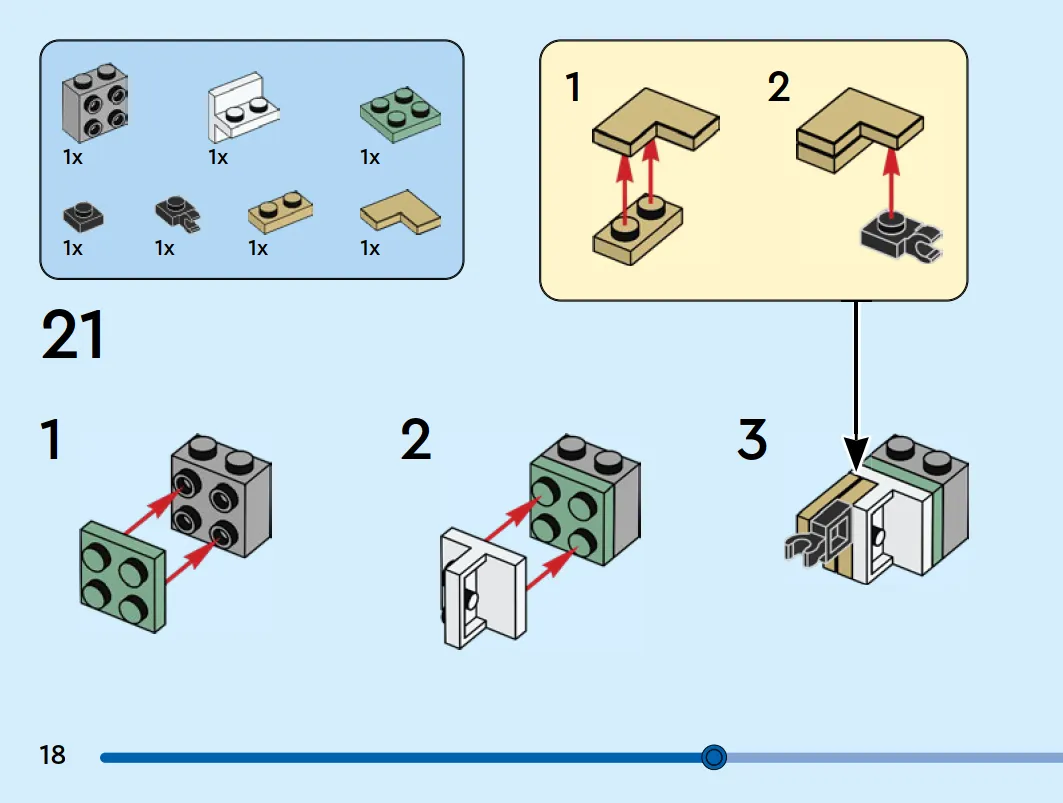 1x
1x
1x
1x
1x
1x
1x

1
2

21

1
2
3

18