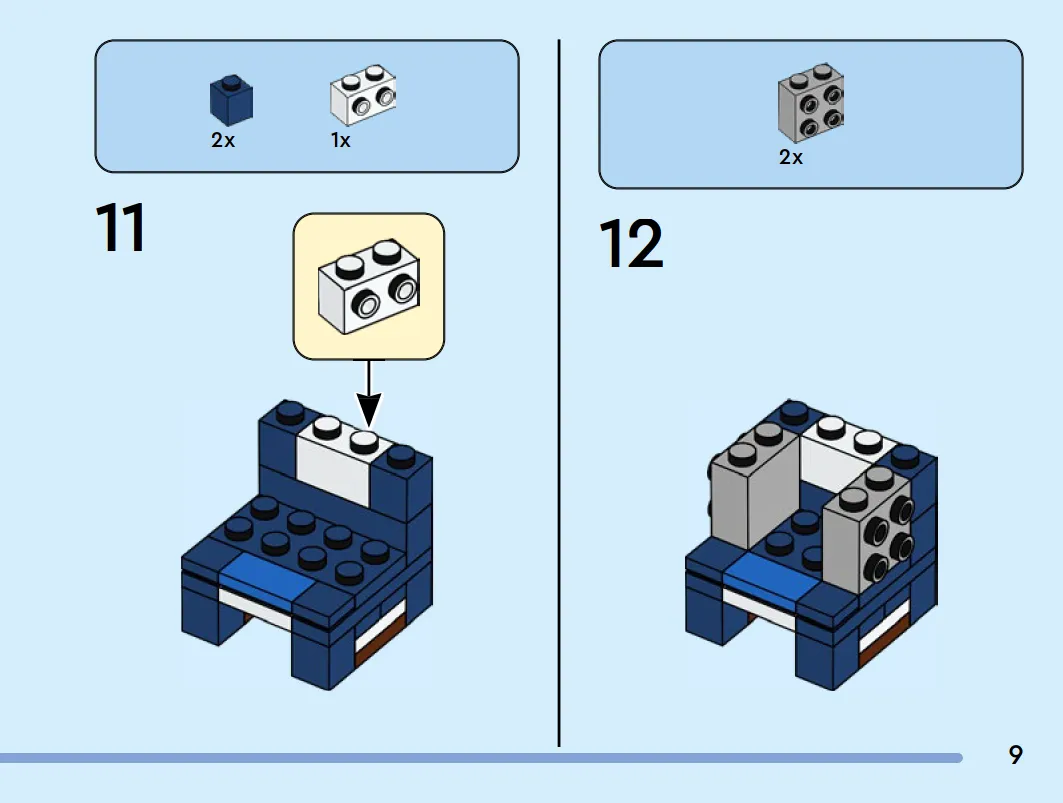 2x 1x

11

2x

12

9