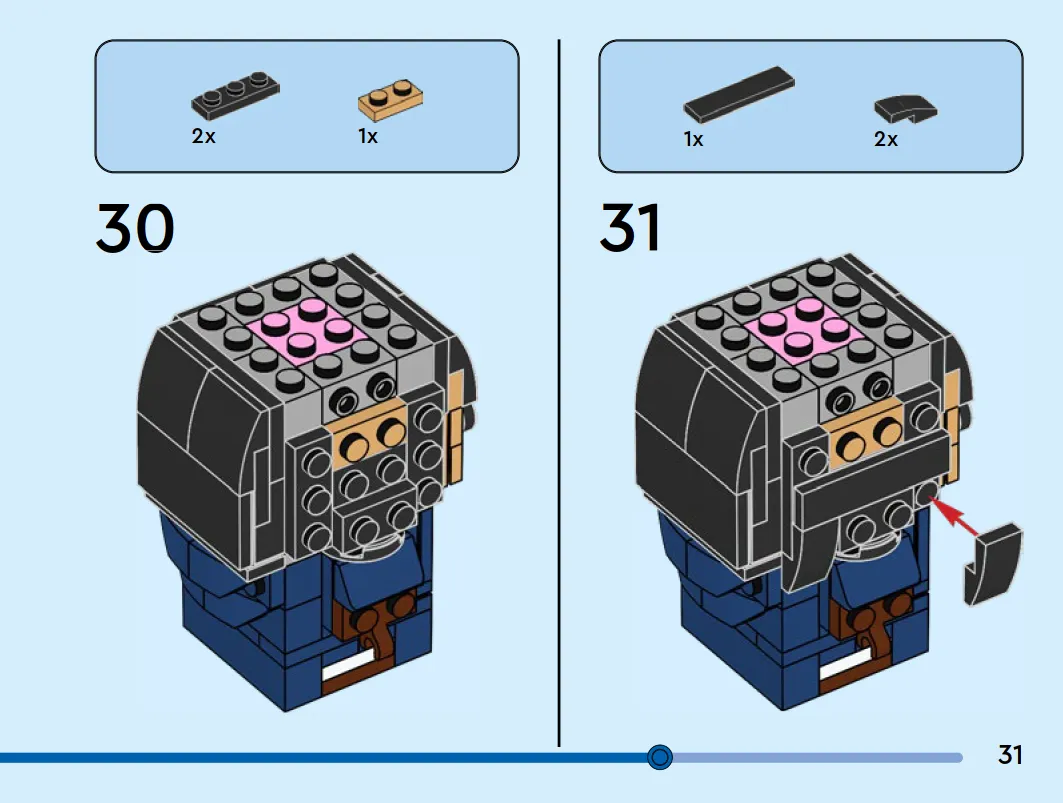 2x
1x

30

1x
2x

31

31