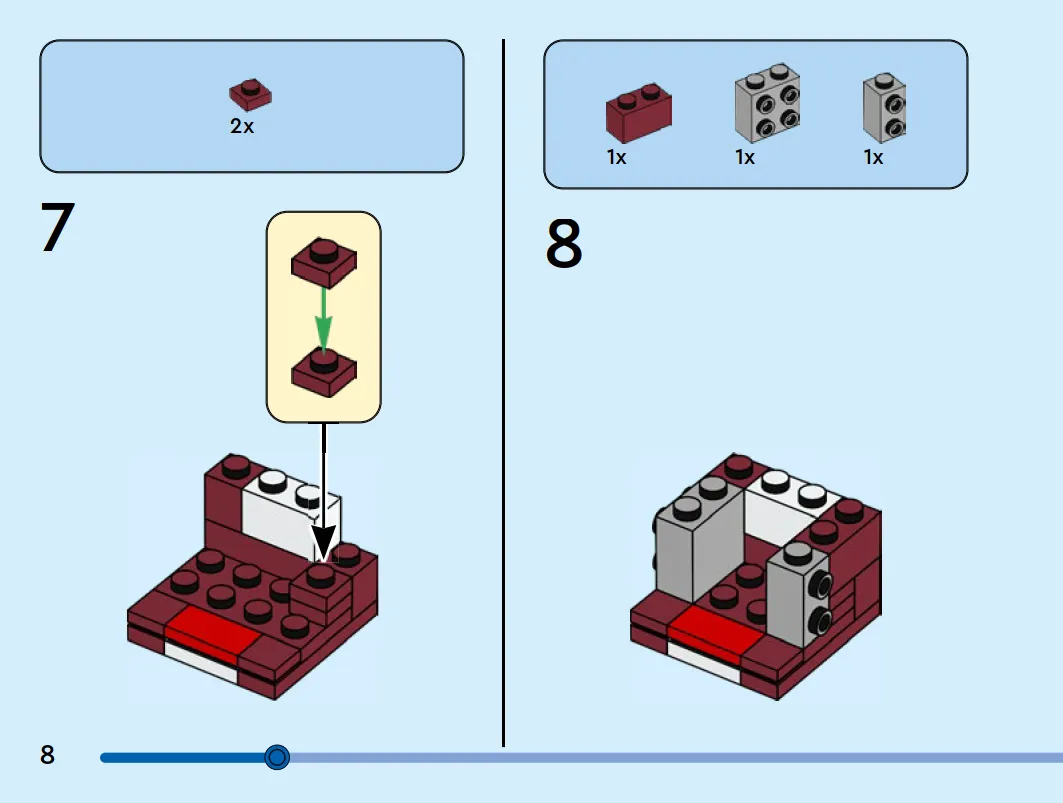 2x

7

1x 1x 1x

8

8