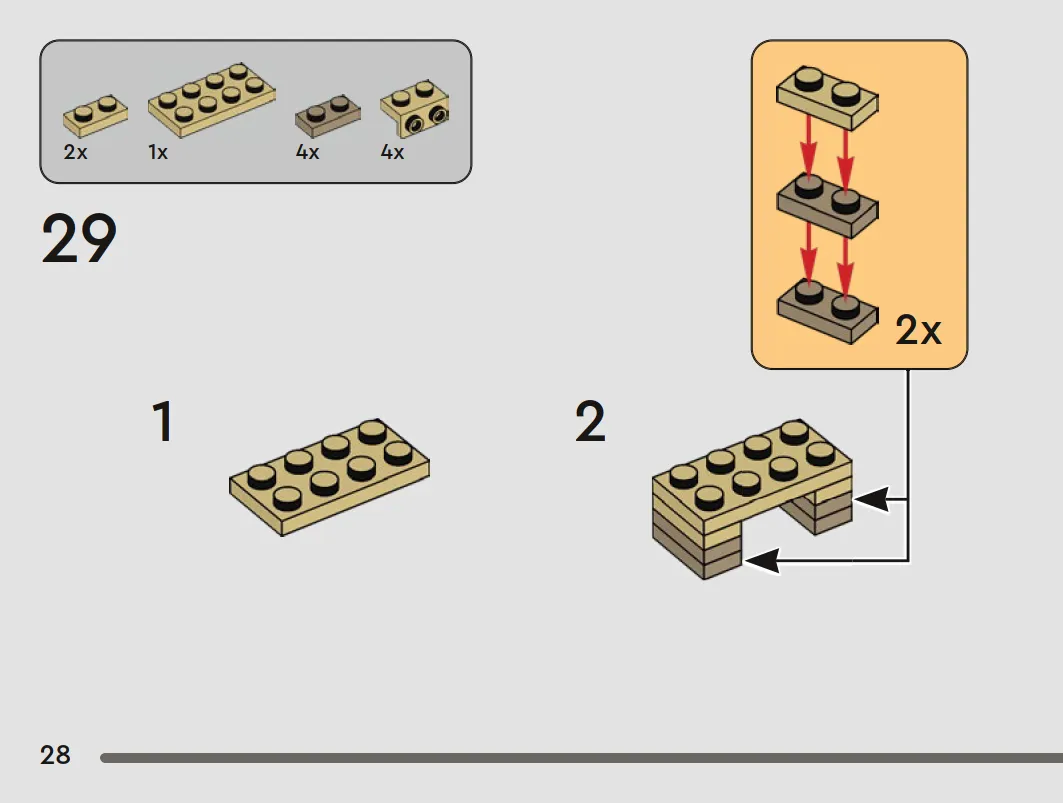 2x 1x 4x 4x

29

2x

1

2

28