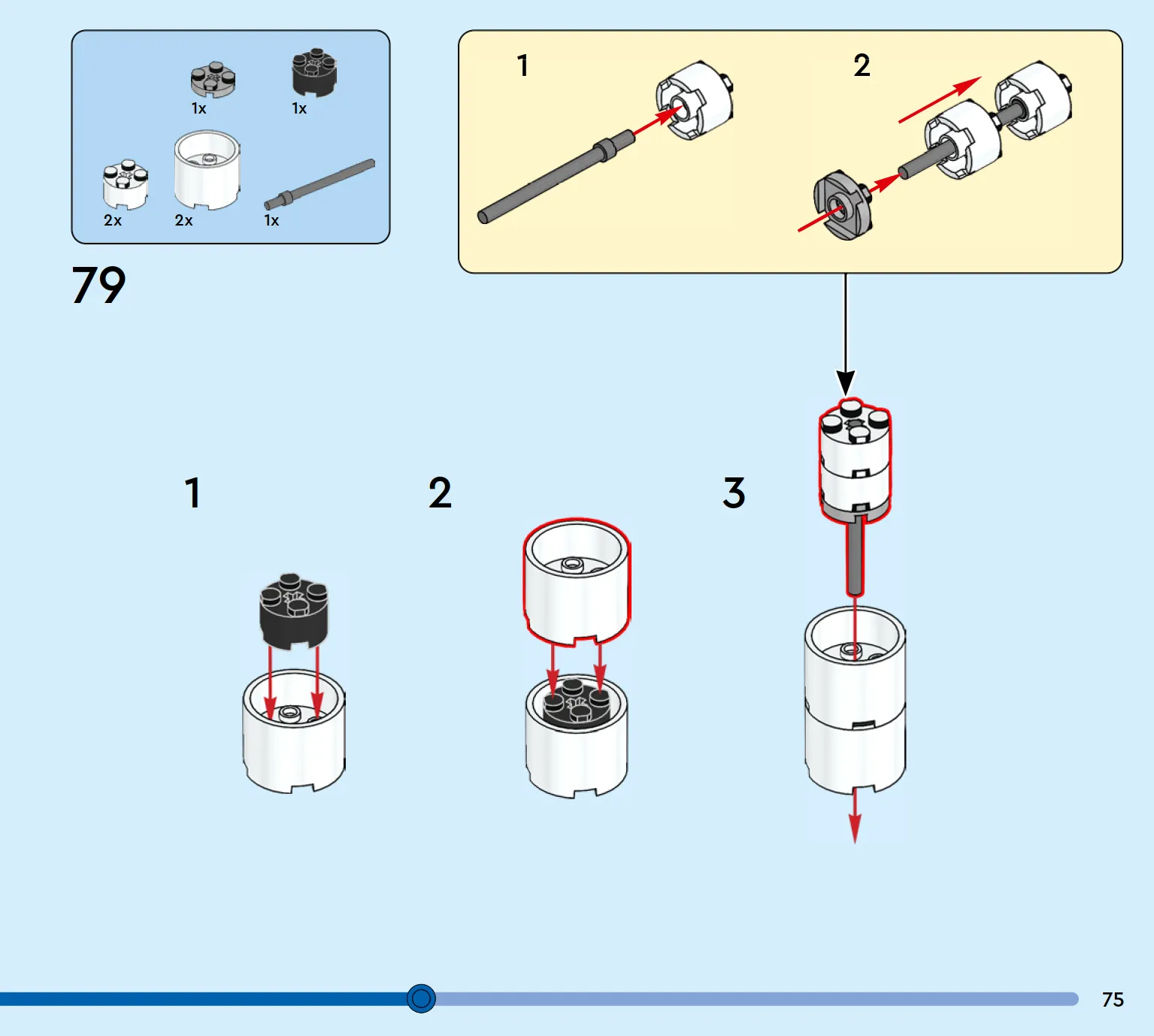 1x
1x
2x
2x
1x

79

1
2

1
2
3

75