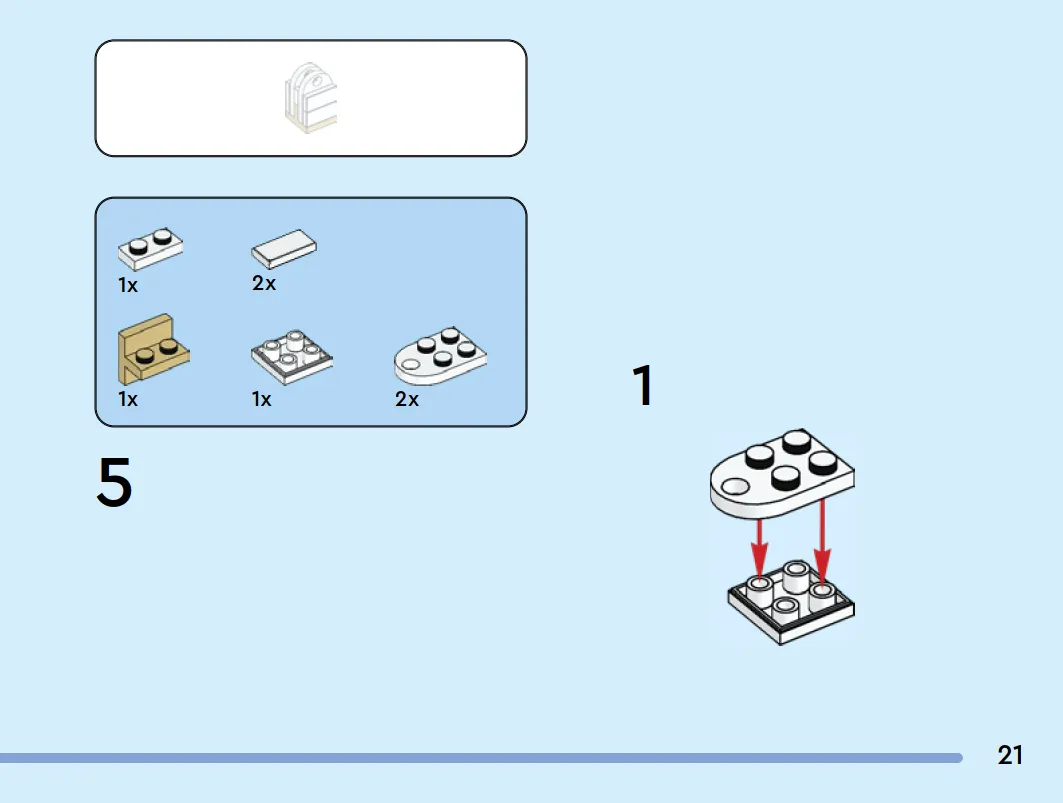 1x
2x
1x
1x
2x

5

1

21