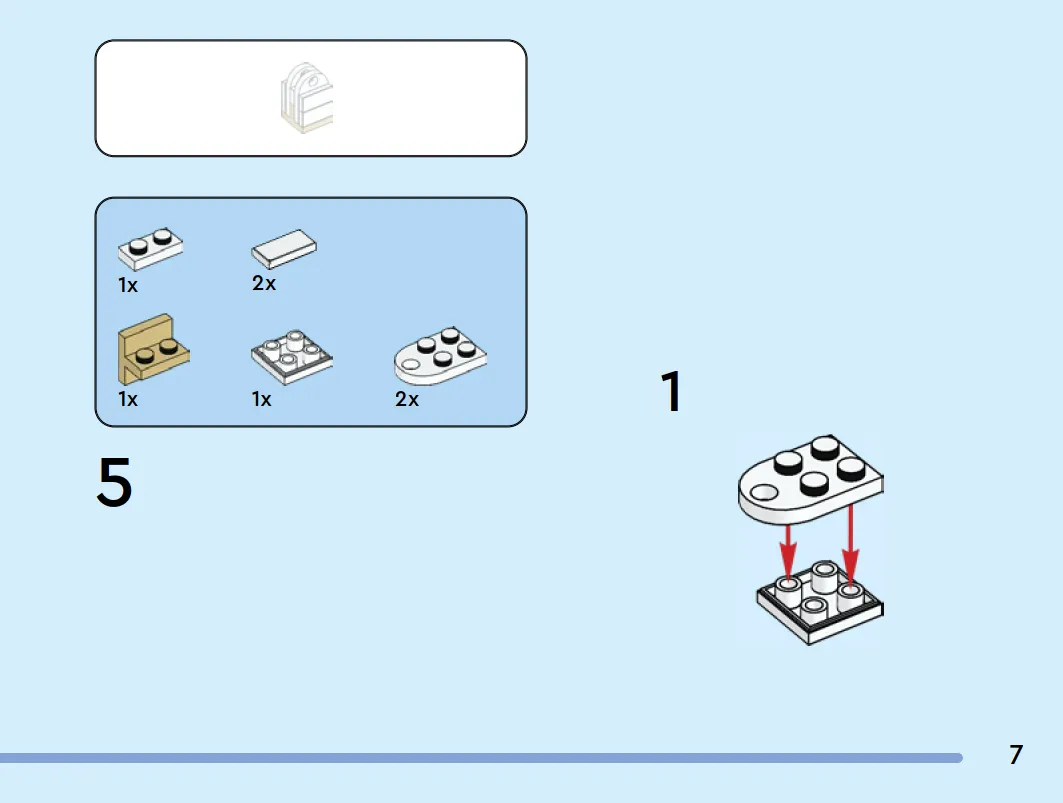 1x

2x

1x

1x

2x

5

1

7